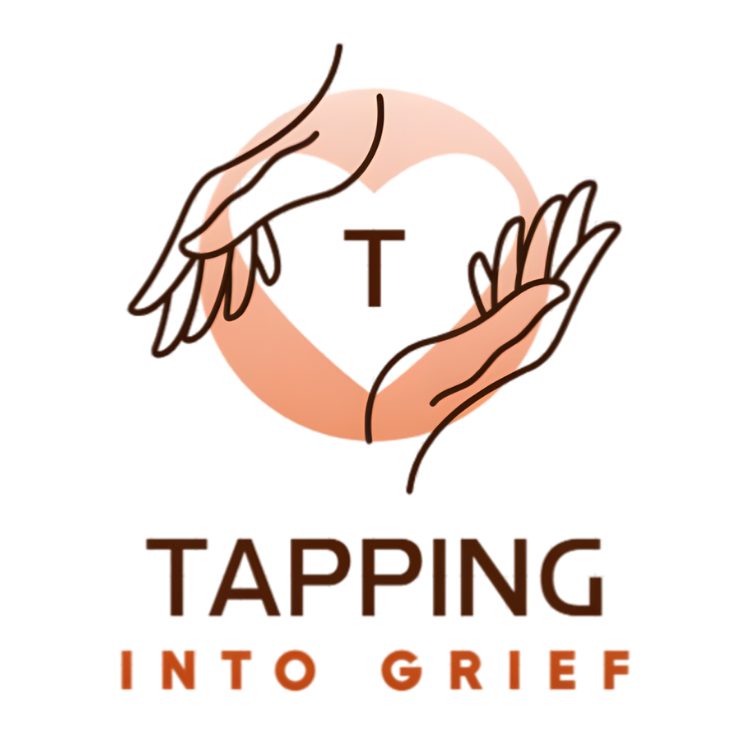 T

TAPPING
INTO GRIEF