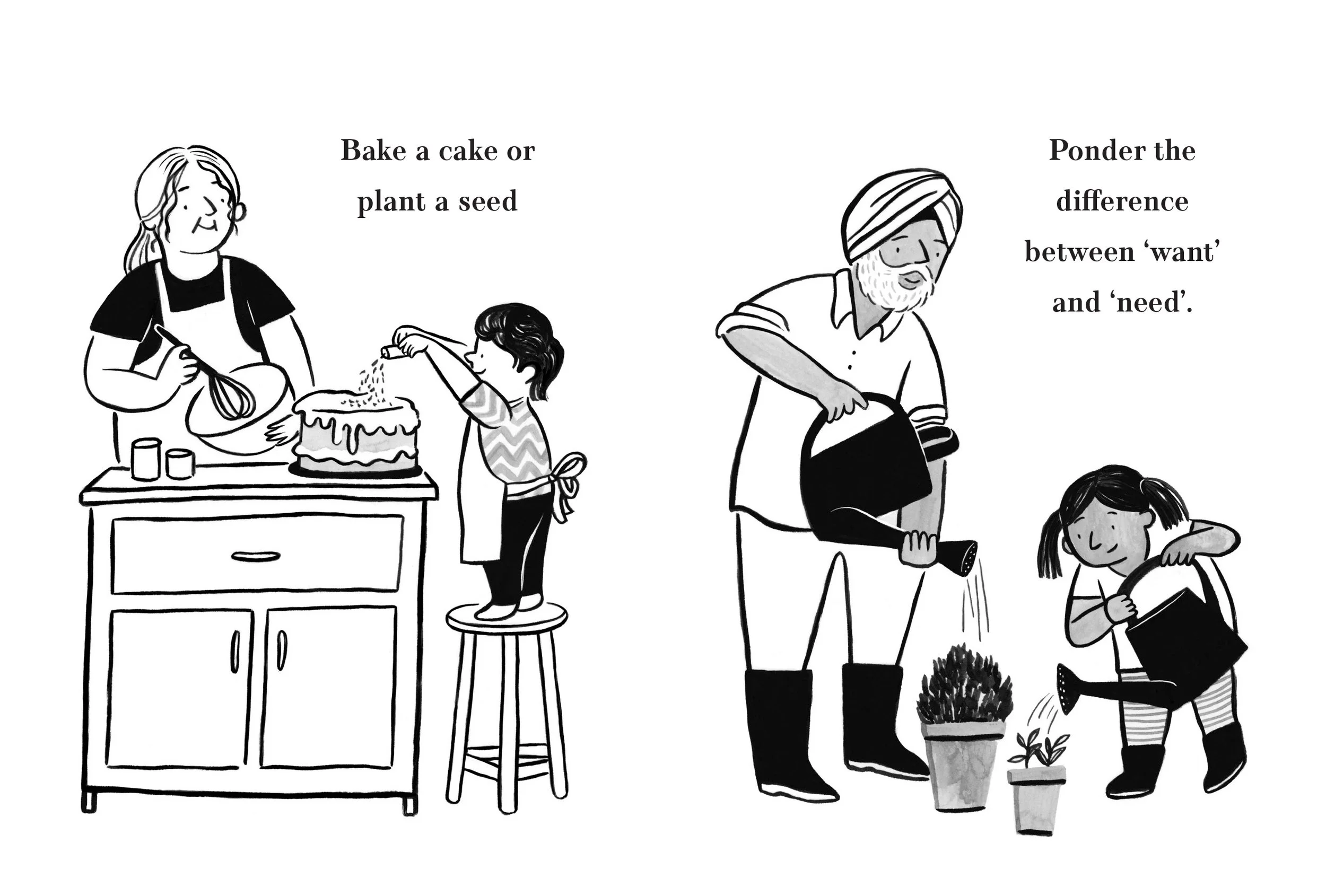 Bake a cake or plant a seed

Ponder the difference between ‘want’ and ‘need’.