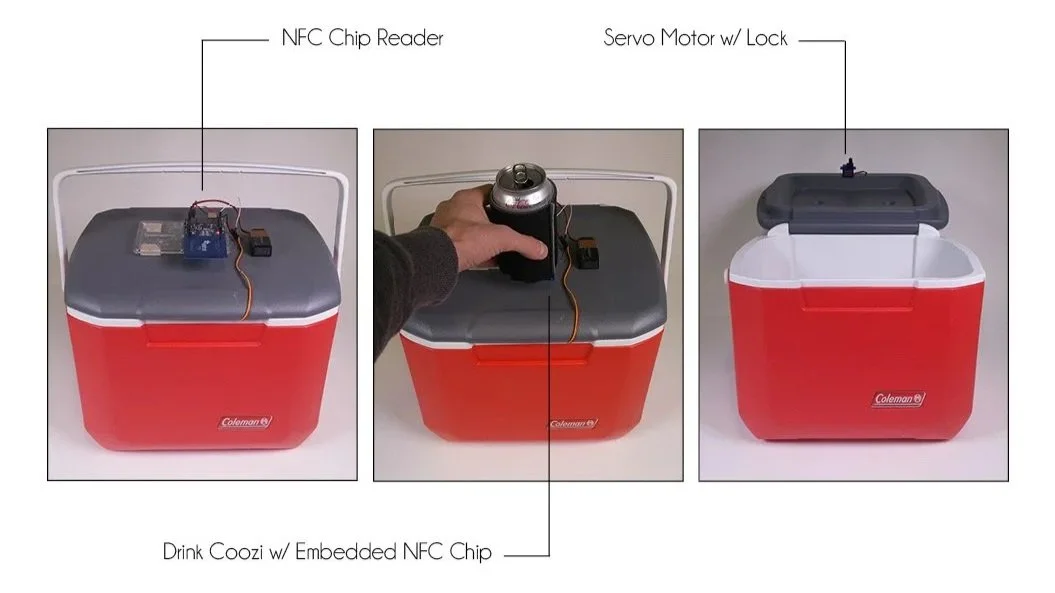 NFC Chip Reader

Servo Motor w/ Lock

Coleman

Coleman

Coleman

Drink Coozi w/ Embedded NFC Chip