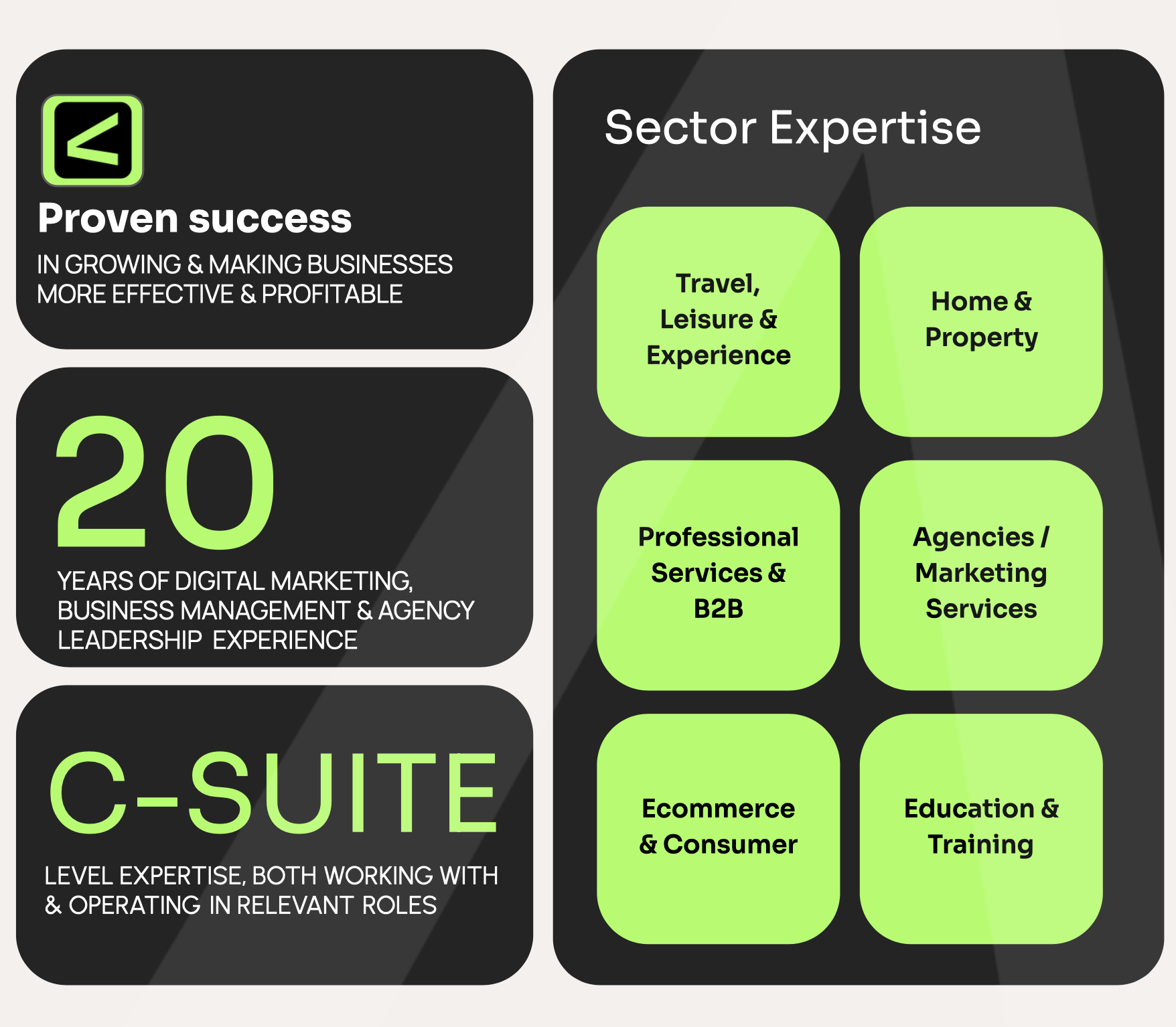 Proven success

IN GROWING & MAKING BUSINESSES MORE EFFECTIVE & PROFITABLE

20

YEARS OF DIGITAL MARKETING, BUSINESS MANAGEMENT & AGENCY LEADERSHIP EXPERIENCE

C-SUITE

LEVEL EXPERTISE, BOTH WORKING WITH & OPERATING IN RELEVANT ROLES

Sector Expertise

Travel, Leisure & Experience

Home & Property

Professional Services & B2B

Agencies / Marketing Services

Ecommerce & Consumer

Education & Training