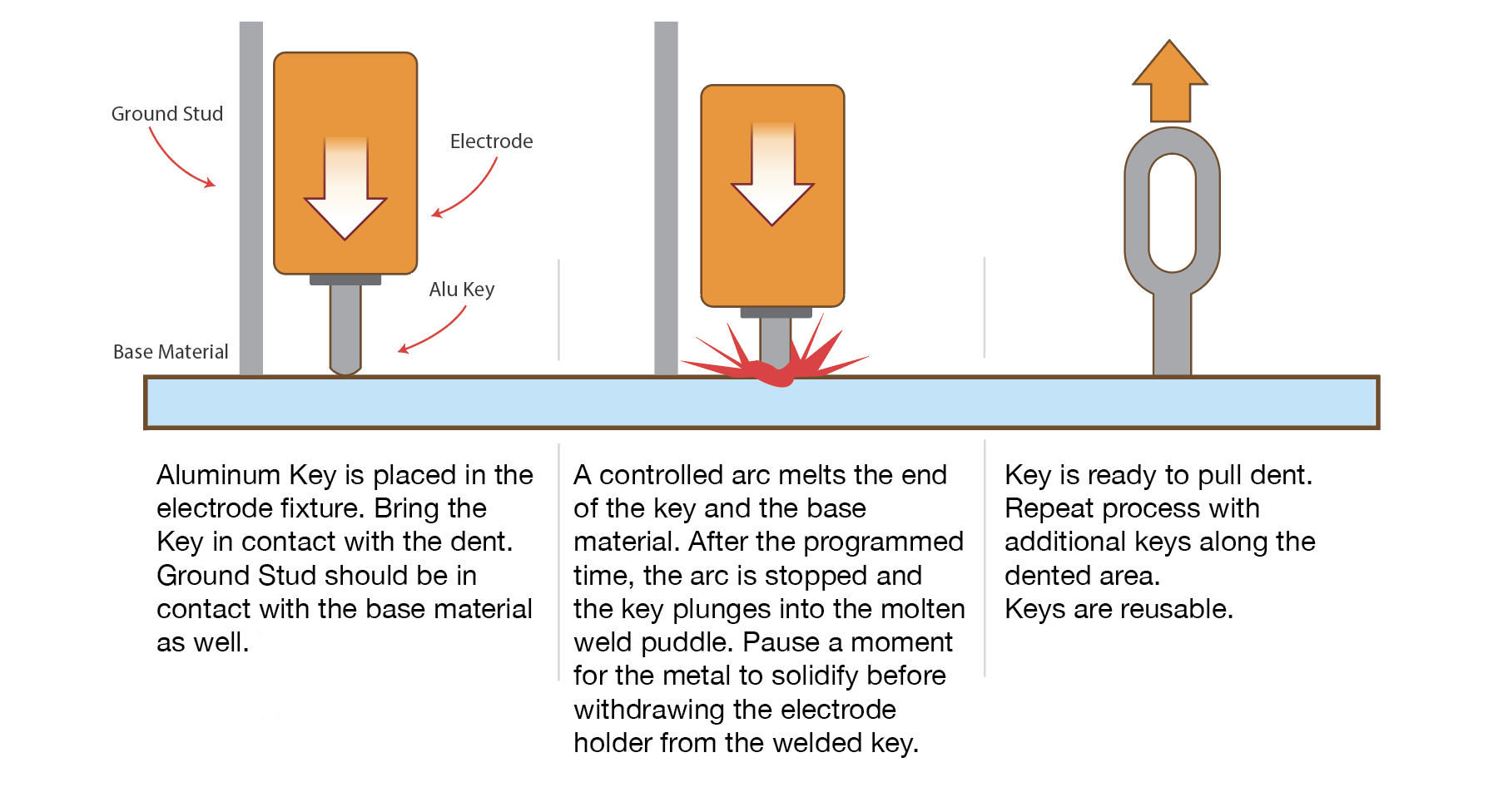 Ground Stud

Electrode

Alu Key

Base Material

Aluminum Key is placed in the electrode fixture. Bring the Key in contact with the dent. Ground Stud should be in contact with the base material as well.

A controlled arc melts the end of the key and the base material. After the programmed time, the arc is stopped and the key plunges into the molten weld puddle. Pause a moment for the metal to solidify before withdrawing the electrode holder from the welded key.

Key is ready to pull dent. Repeat process with additional keys along the dented area.
Keys are reusable.