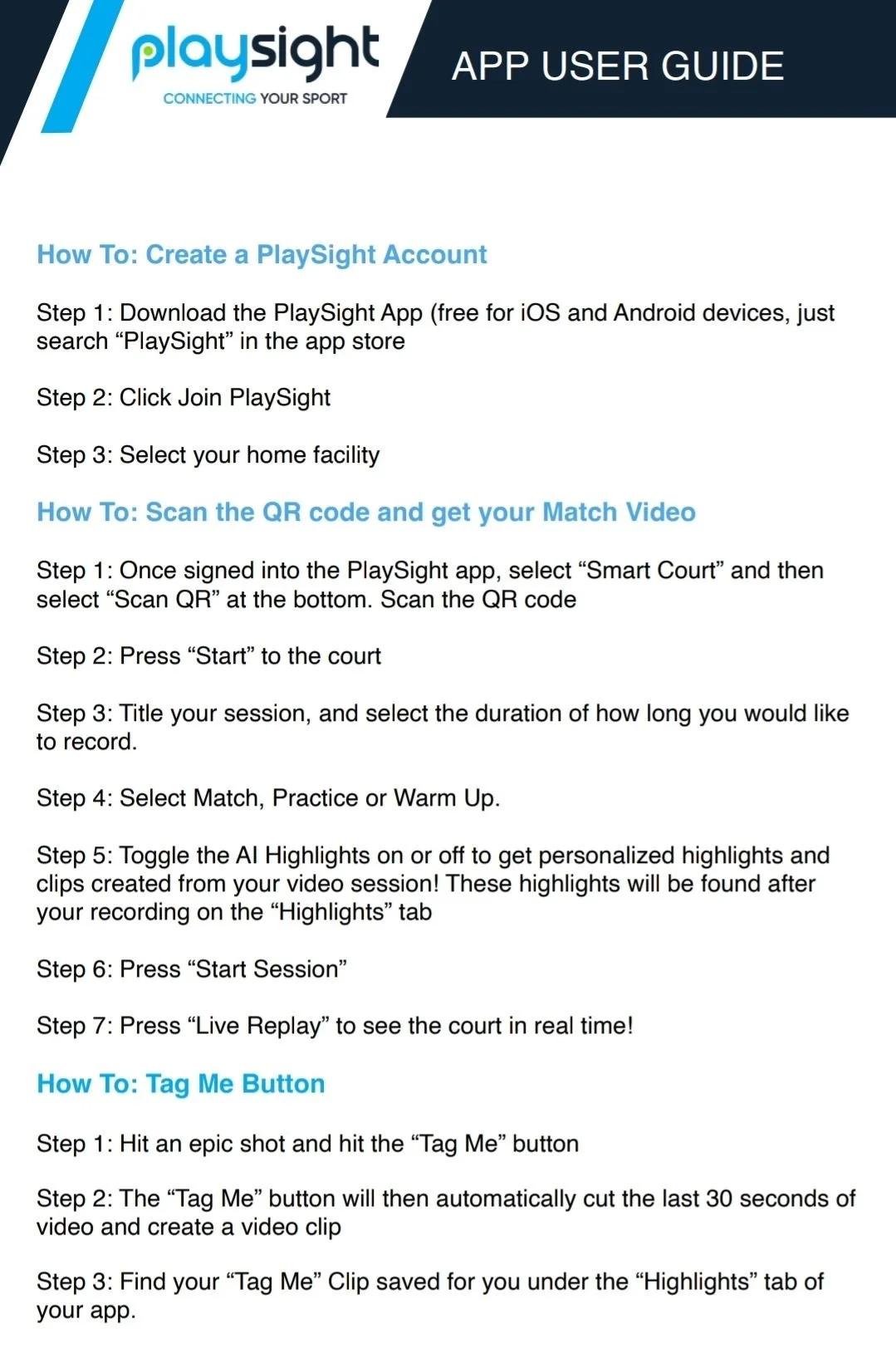 playsight
CONNECTING YOUR SPORT

APP USER GUIDE

How To: Create a PlaySight Account

Step 1: Download the PlaySight App (free for iOS and Android devices, just search “PlaySight” in the app store

Step 2: Click Join PlaySight

Step 3: Select your home facility

How To: Scan the QR code and get your Match Video

Step 1: Once signed into the PlaySight app, select “Smart Court” and then select “Scan QR” at the bottom. Scan the QR code

Step 2: Press “Start” to the court

Step 3: Title your session, and select the duration of how long you would like to record.

Step 4: Select Match, Practice or Warm Up.

Step 5: Toggle the AI Highlights on or off to get personalized highlights and clips created from your video session! These highlights will be found after your recording on the “Highlights” tab

Step 6: Press “Start Session”

Step 7: Press “Live Replay” to see the court in real time!

How To: Tag Me Button

Step 1: Hit an epic shot and hit the “Tag Me” button

Step 2: The “Tag Me” button will then automatically cut the last 30 seconds of video and create a video clip

Step 3: Find your “Tag Me” Clip saved for you under the “Highlights” tab of your app.