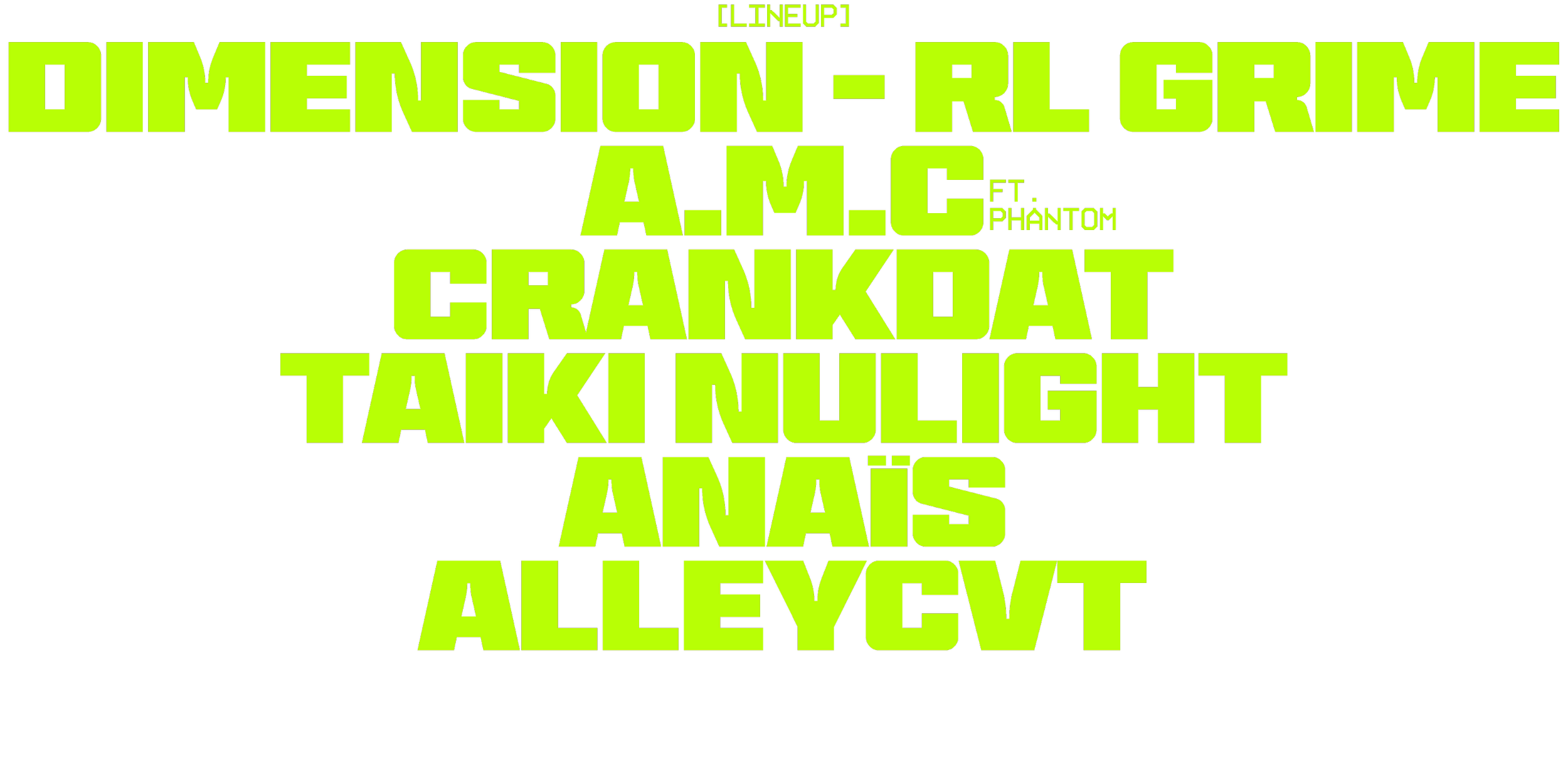 [LINEUP]

DIMENSION - RL GRIME

A.M.C FT. PHANTOM

CRANKDAT

TAIKI NULIGHT

ANAÏS

ALLEYCVT