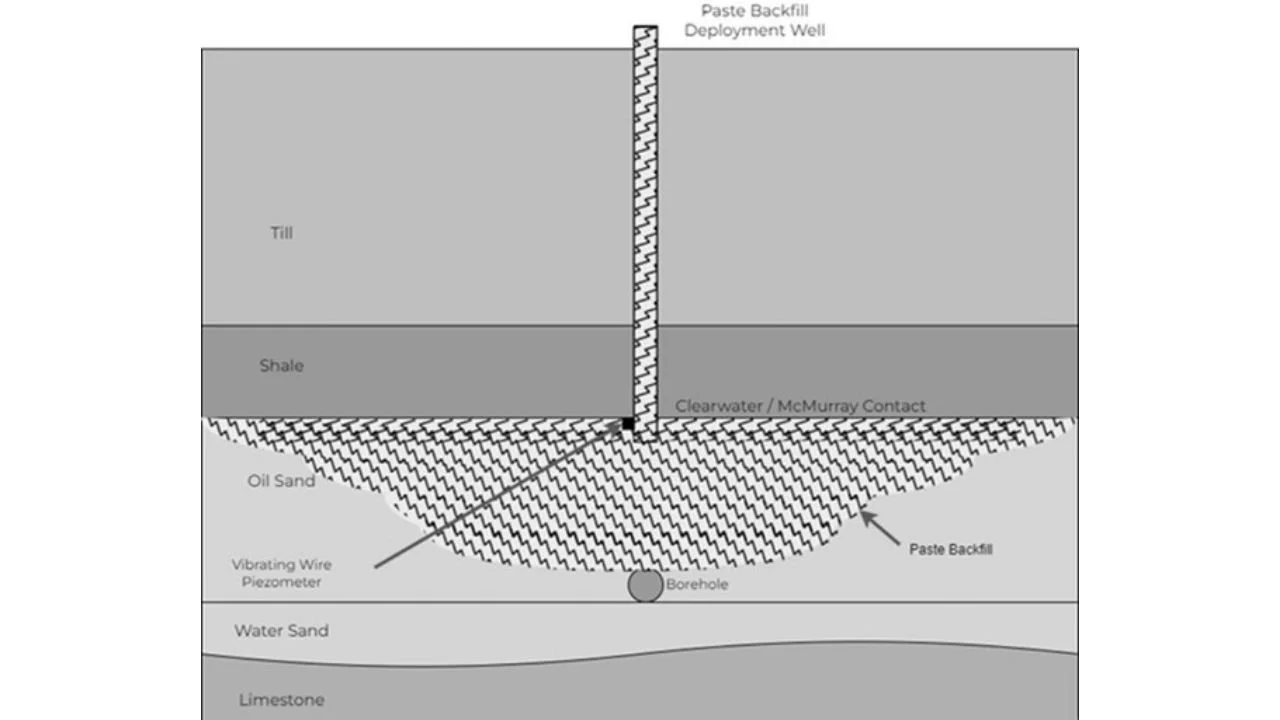 Paste Backfill
Deployment Well

Till

Shale

Clearwater / McMurray Contact

Oil Sand

Paste Backfill

Vibrating Wire
Piezometer

Borehole

Water Sand

Limestone