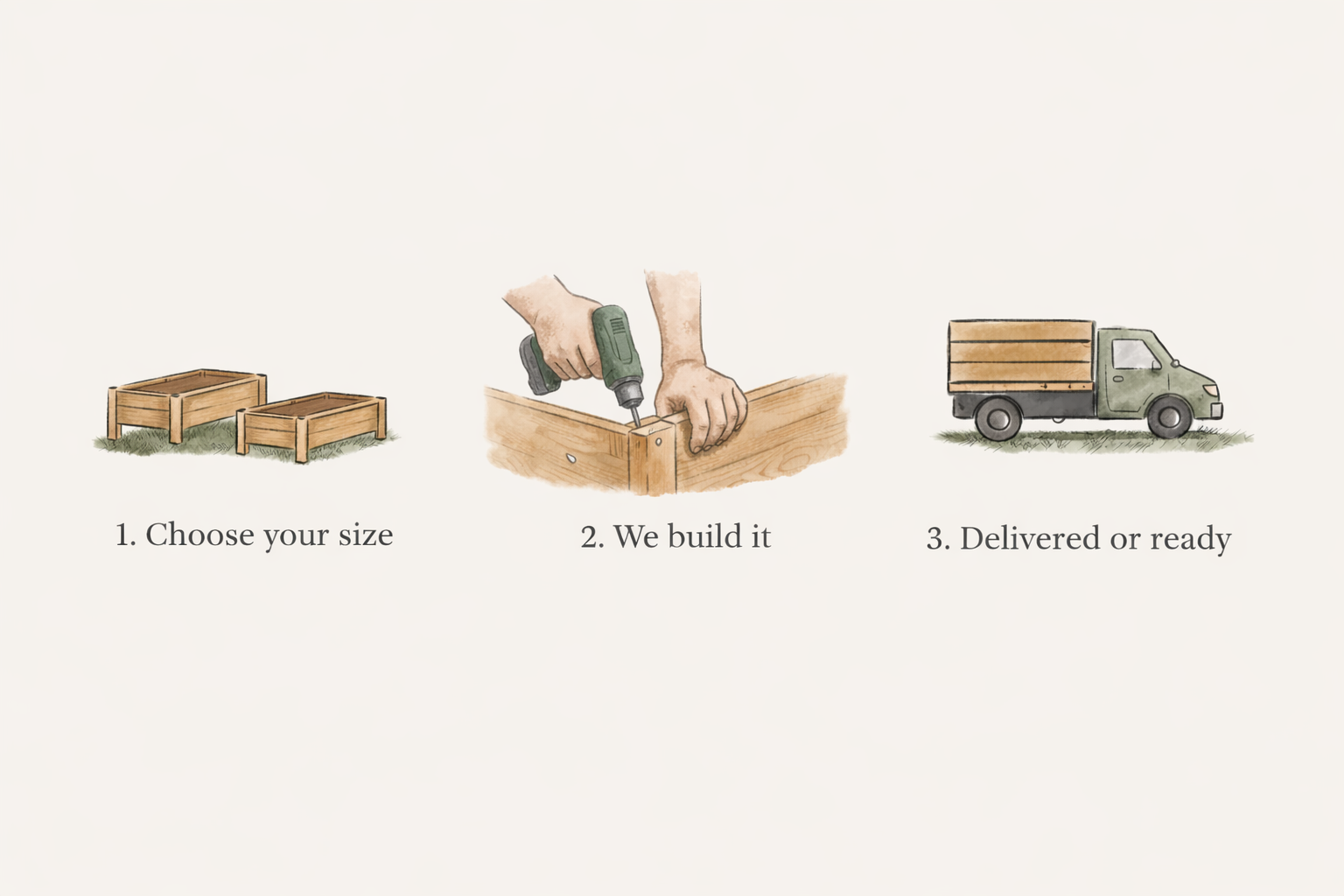 1. Choose your size

2. We build it

3. Delivered or ready