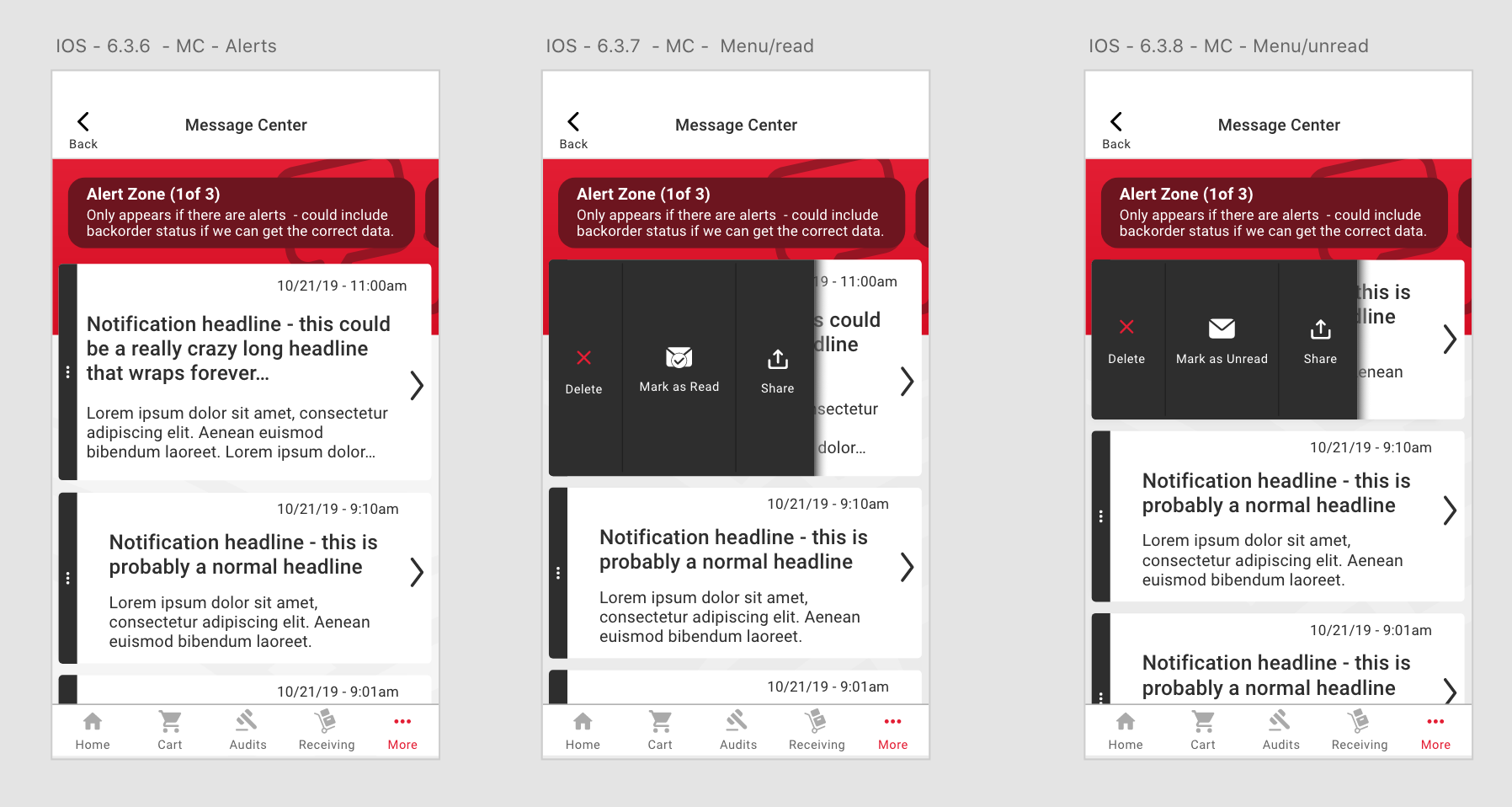 IOS - 6.3.6 - MC - Alerts

Back

Message Center

Alert Zone (1of 3)
Only appears if there are alerts - could include backorder status if we can get the correct data.

10/21/19 - 11:00am

Notification headline - this could be a really crazy long headline that wraps forever...

Lorem ipsum dolor sit amet, consectetur adipiscing elit. Aenean euismod bibendum laoreet. Lorem ipsum dolor...

10/21/19 - 9:10am

Notification headline - this is probably a normal headline

Lorem ipsum dolor sit amet, consectetur adipiscing elit. Aenean euismod bibendum laoreet.

10/21/19 - 9:01am

Home Cart Audits Receiving More

IOS - 6.3.7 - MC - Menu/read

Back

Message Center

Alert Zone (1of 3)
Only appears if there are alerts - could include backorder status if we can get the correct data.

Delete Mark as Read Share

9 - 11:00am

s could dline

sectetur

dolor...

10/21/19 - 9:10am

Notification headline - this is probably a normal headline

Lorem ipsum dolor sit amet, consectetur adipiscing elit. Aenean euismod bibendum laoreet.

10/21/19 - 9:01am

Home Cart Audits Receiving More

IOS - 6.3.8 - MC - Menu/unread

Back

Message Center

Alert Zone (1of 3)
Only appears if there are alerts - could include backorder status if we can get the correct data.

Delete Mark as Unread Share

this is dline

enean

10/21/19 - 9:10am

Notification headline - this is probably a normal headline

Lorem ipsum dolor sit amet, consectetur adipiscing elit. Aenean euismod bibendum laoreet.

10/21/19 - 9:01am

Notification headline - this is probably a normal headline

Home Cart Audits Receiving More