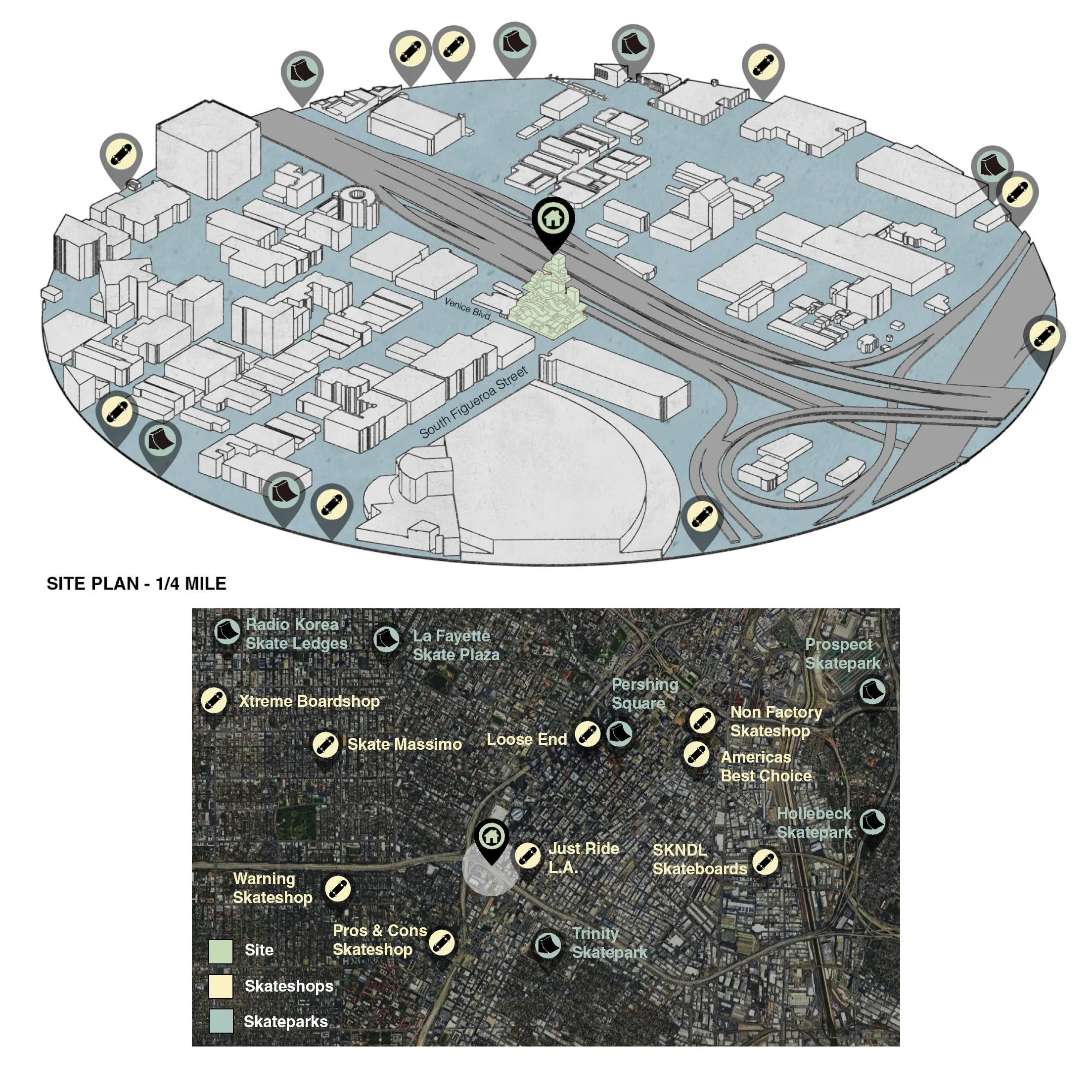 Venice Blvd.

South Figueroa Street

SITE PLAN - 1/4 MILE

Radio Korea Skate Ledges

La Fayette Skate Plaza

Prospect Skatepark

Xtreme Boardshop

Pershing Square

Non Factory Skateshop

Skate Massimo

Loose End

Americas Best Choice

Hollebeck Skatepark

Just Ride L.A.

SKNDL Skateboards

Warning Skateshop

Pros & Cons Skateshop

Trinity Skatepark

Site

Skateshops

Skateparks