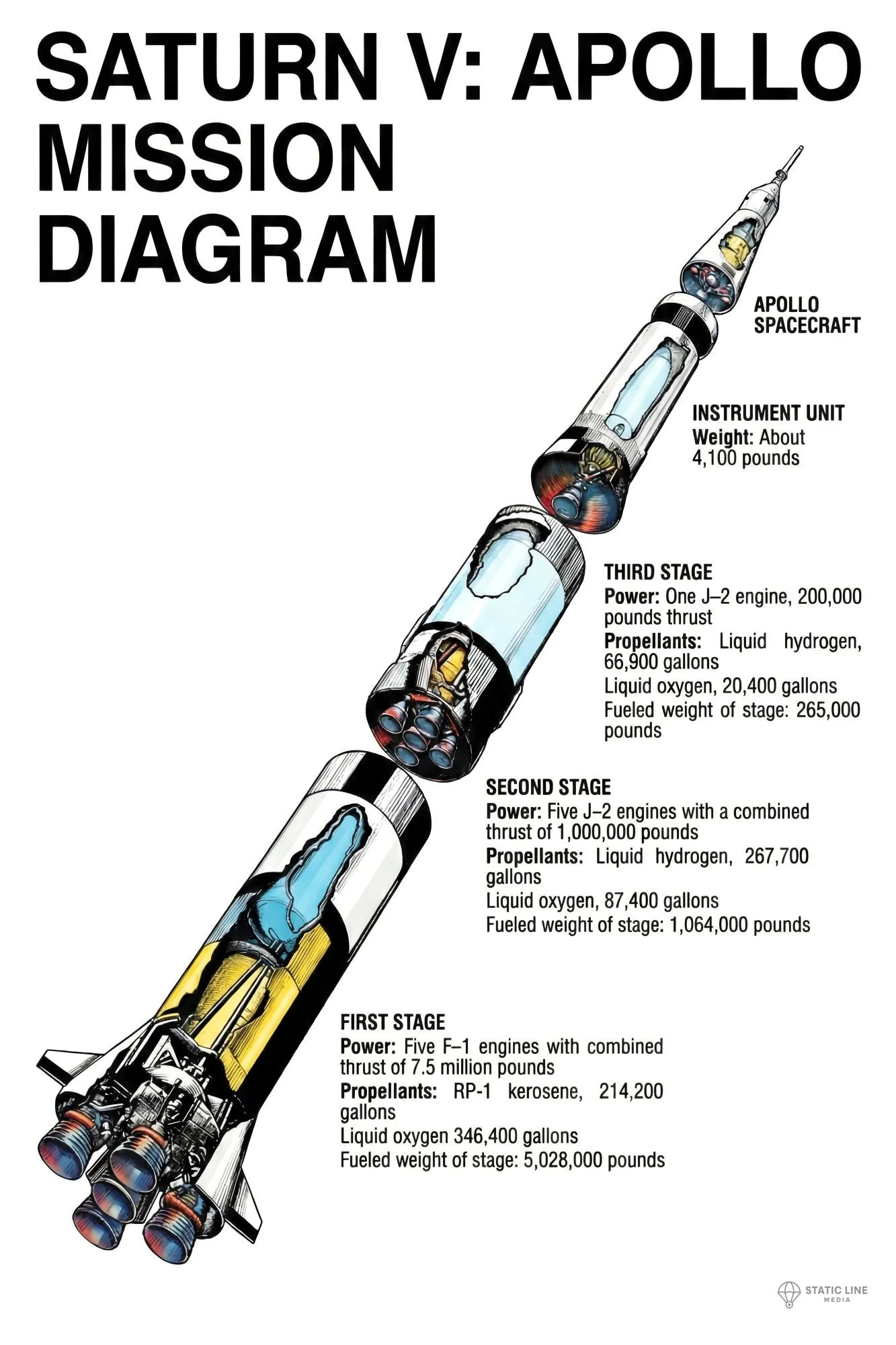 SATURN V: APOLLO MISSION DIAGRAM

APOLLO SPACECRAFT

INSTRUMENT UNIT
Weight: About 4,100 pounds

THIRD STAGE
Power: One J–2 engine, 200,000 pounds thrust
Propellants: Liquid hydrogen, 66,900 gallons
Liquid oxygen, 20,400 gallons
Fueled weight of stage: 265,000 pounds

SECOND STAGE
Power: Five J–2 engines with a combined thrust of 1,000,000 pounds
Propellants: Liquid hydrogen, 267,700 gallons
Liquid oxygen, 87,400 gallons
Fueled weight of stage: 1,064,000 pounds

FIRST STAGE
Power: Five F–1 engines with combined thrust of 7.5 million pounds
Propellants: RP-1 kerosene, 214,200 gallons
Liquid oxygen 346,400 gallons
Fueled weight of stage: 5,028,000 pounds

STATIC LINE MEDIA