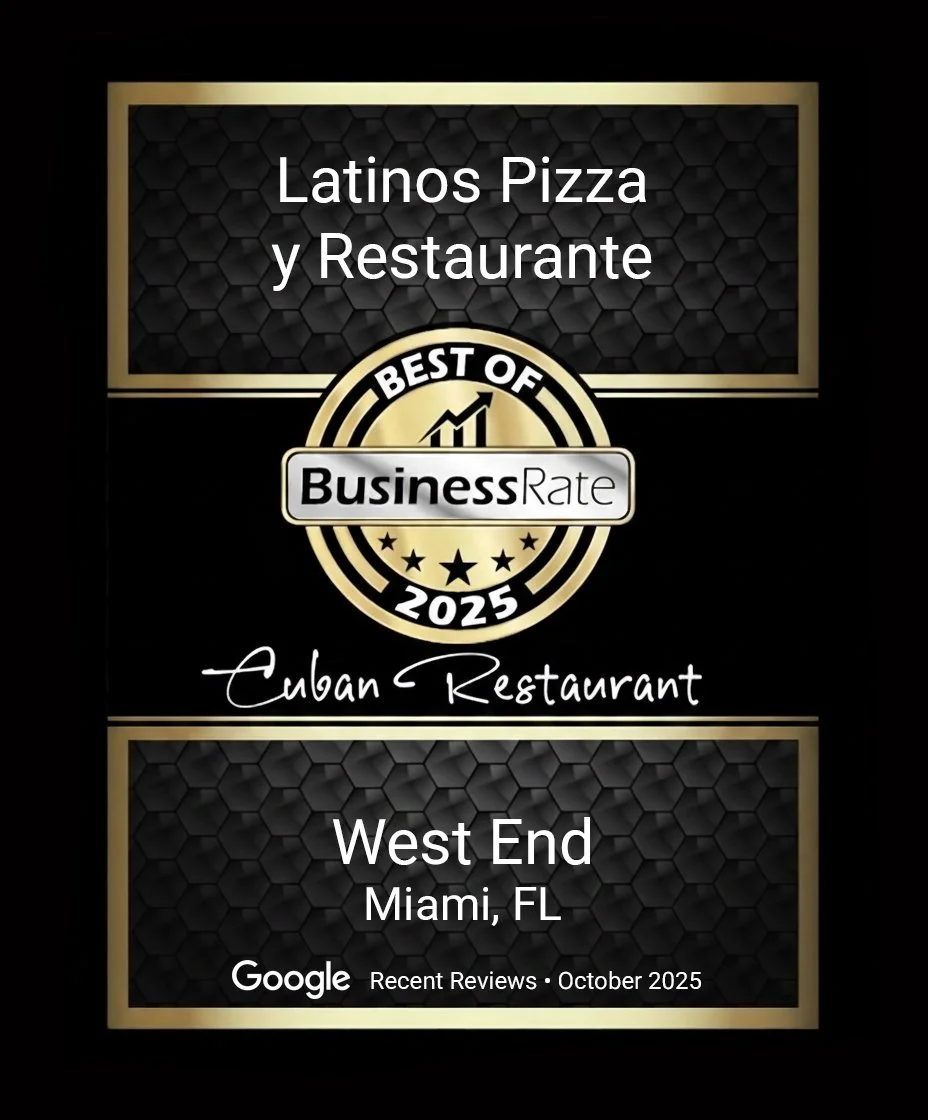 Latinos Pizza y Restaurante

BEST OF

BusinessRate

2025

Cuban Restaurant

West End
Miami, FL

Google Recent Reviews • October 2025