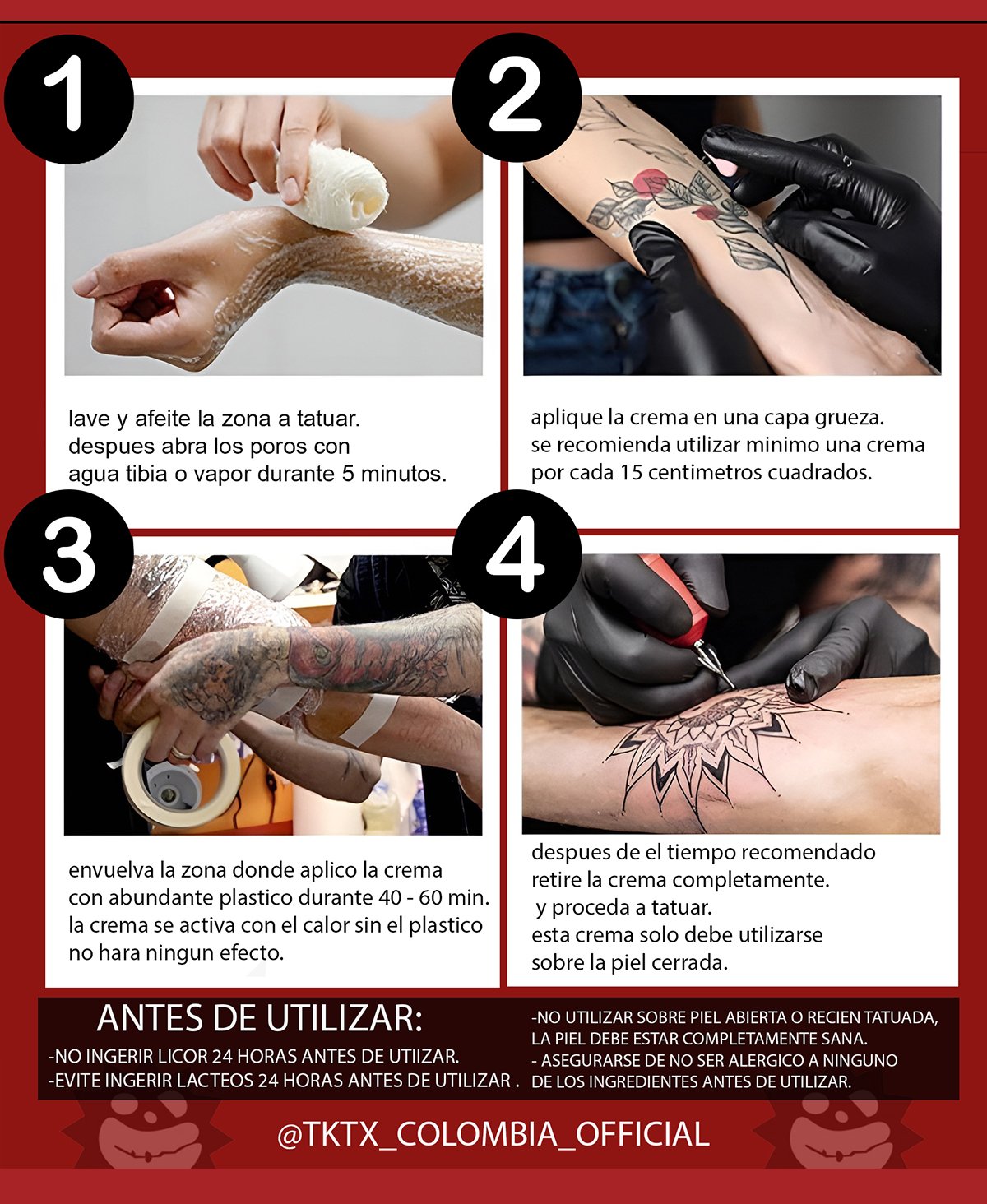 1

lave y afeite la zona a tatuar.
despues abra los poros con
agua tibia o vapor durante 5 minutos.

2

aplique la crema en una capa grueza.
se recomienda utilizar minimo una crema
por cada 15 centimetros cuadrados.

3

envuelva la zona donde aplico la crema
con abundante plastico durante 40 - 60 min.
la crema se activa con el calor sin el plastico
no hara ningun efecto.

4

despues de el tiempo recomendado
retire la crema completamente.
y proceda a tatuar.
esta crema solo debe utilizarse
sobre la piel cerrada.

ANTES DE UTILIZAR:
-NO INGERIR LICOR 24 HORAS ANTES DE UTIIZAR.
-EVITE INGERIR LACTEOS 24 HORAS ANTES DE UTILIZAR .

-NO UTILIZAR SOBRE PIEL ABIERTA O RECIEN TATUADA,
LA PIEL DEBE ESTAR COMPLETAMENTE SANA.
- ASEGURARSE DE NO SER ALERGICO A NINGUNO
DE LOS INGREDIENTES ANTES DE UTILIZAR.

@TKTX_COLOMBIA_OFFICIAL