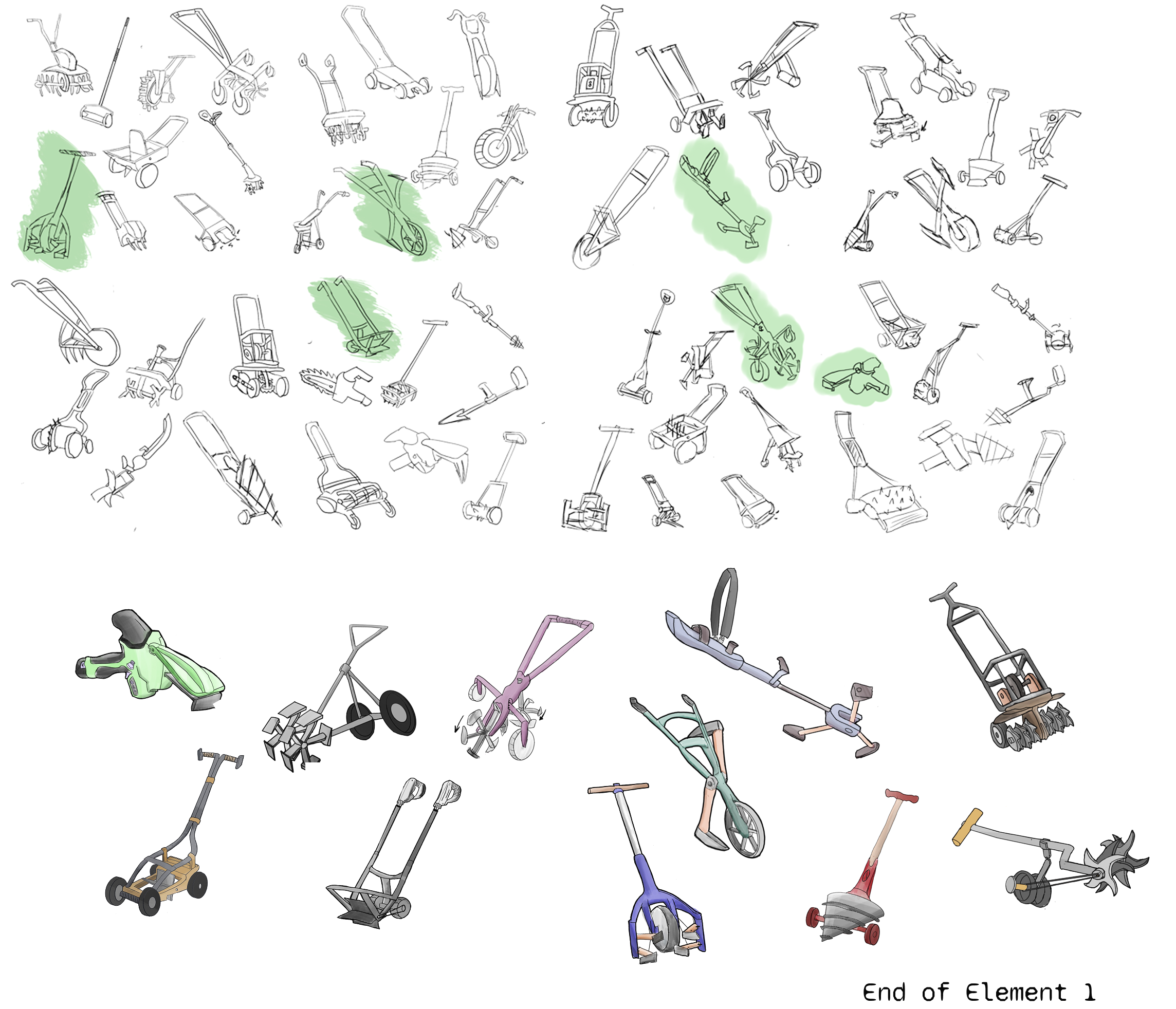 End of Element 1