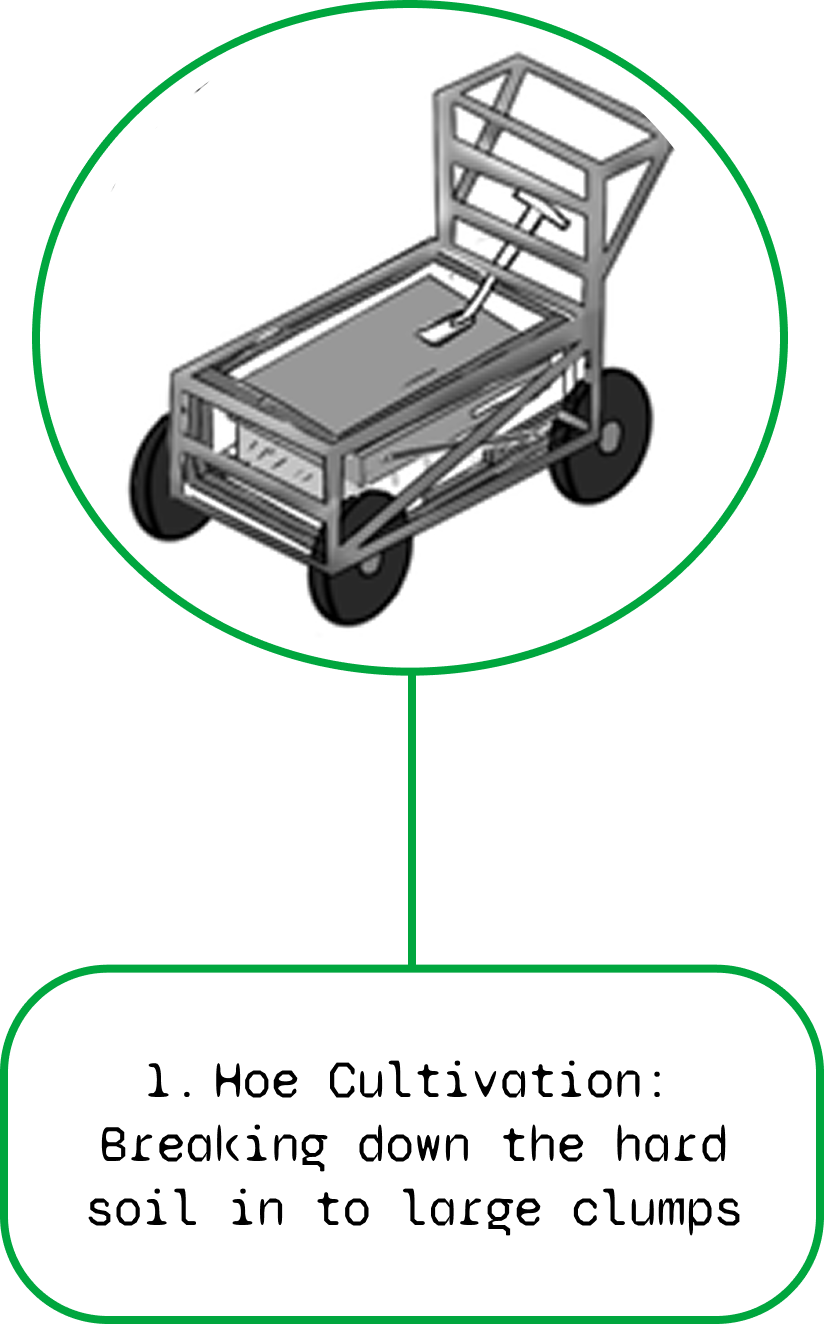 1. Hoe Cultivation:
Breaking down the hard soil in to large clumps