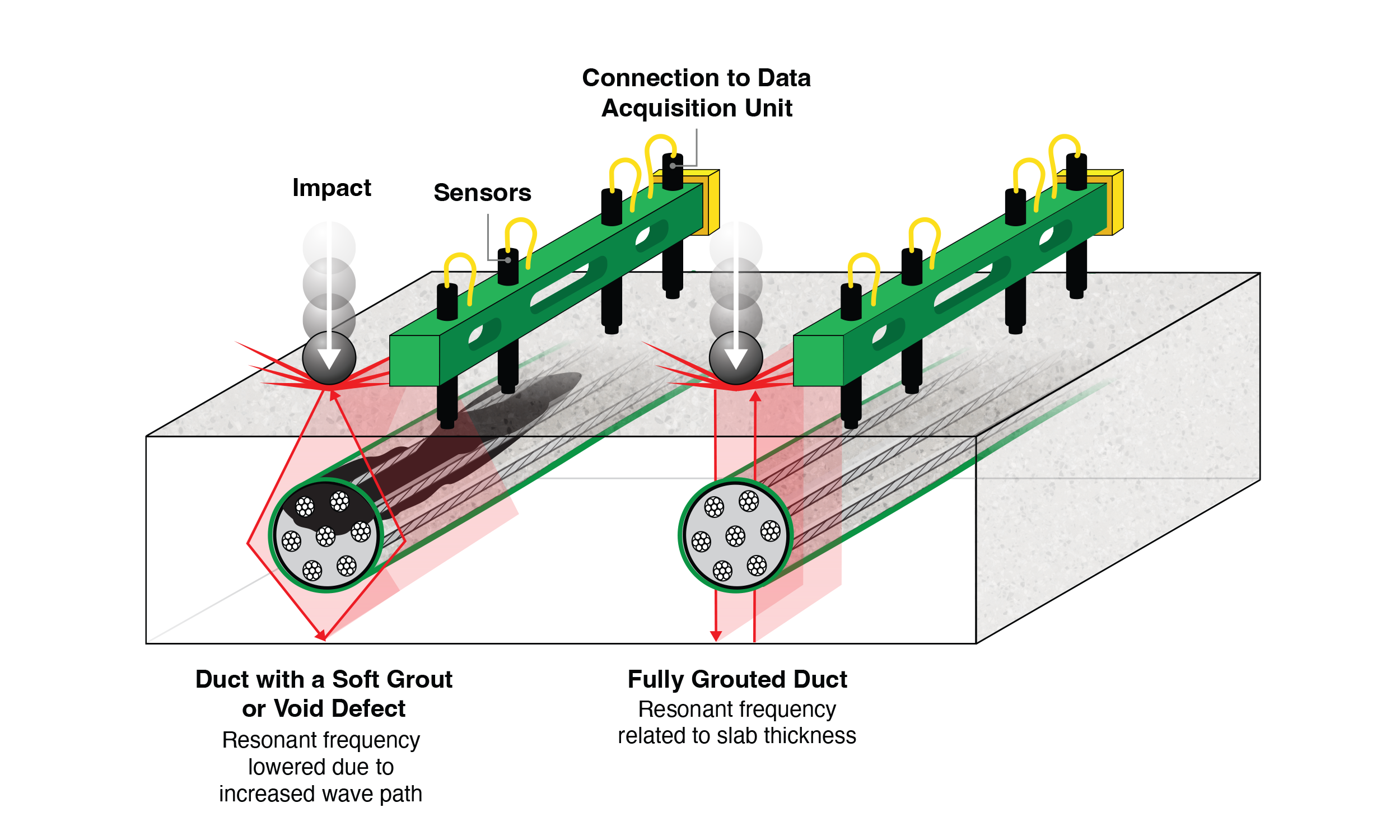 Connection to Data Acquisition Unit

Impact

Sensors

Duct with a Soft Grout or Void Defect
Resonant frequency lowered due to increased wave path

Fully Grouted Duct
Resonant frequency related to slab thickness