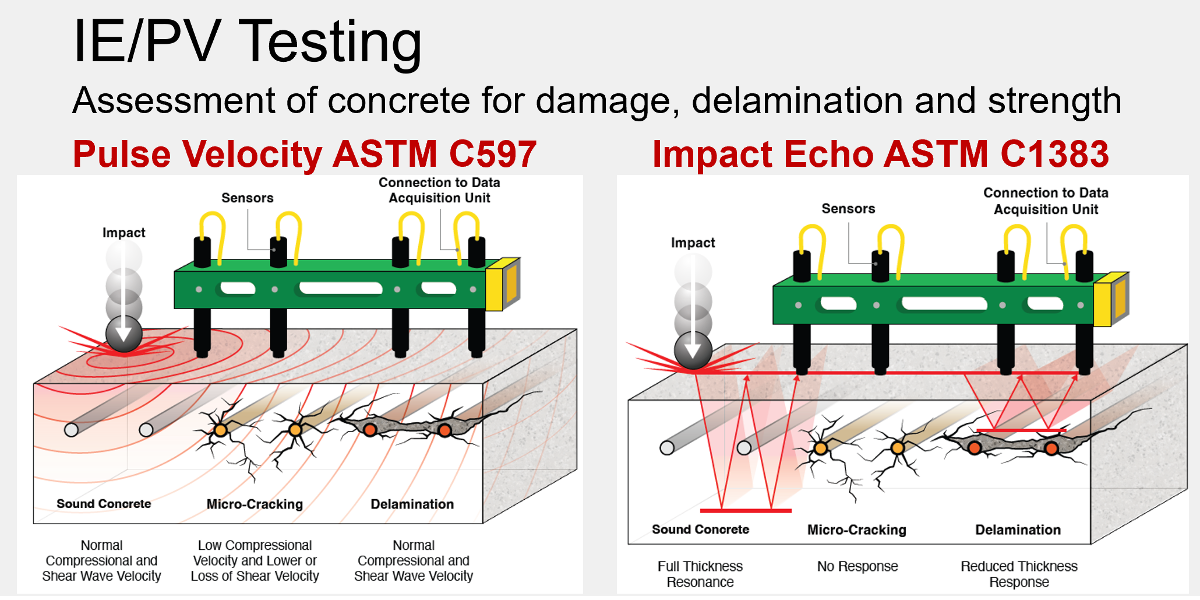 IE/PV Testing

Assessment of concrete for damage, delamination and strength

Pulse Velocity ASTM C597

Impact

Sensors

Connection to Data Acquisition Unit

Sound Concrete

Micro-Cracking

Delamination

Normal Compressional and Shear Wave Velocity

Low Compressional Velocity and Lower or Loss of Shear Velocity

Normal Compressional and Shear Wave Velocity

Impact Echo ASTM C1383

Impact

Sensors

Connection to Data Acquisition Unit

Sound Concrete

Micro-Cracking

Delamination

Full Thickness Resonance

No Response

Reduced Thickness Response