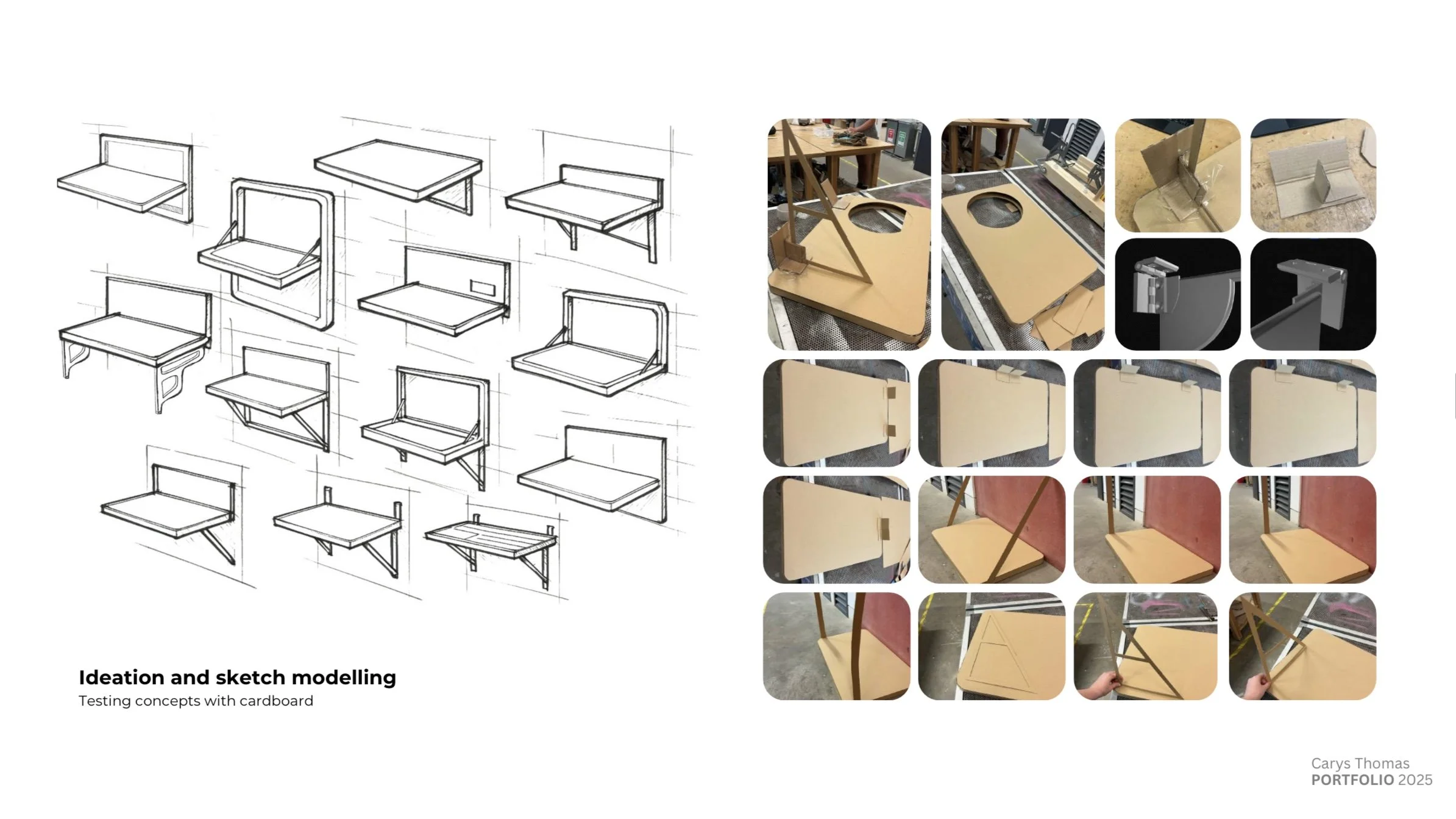 Ideation and sketch modelling
Testing concepts with cardboard

Carys Thomas
PORTFOLIO 2025