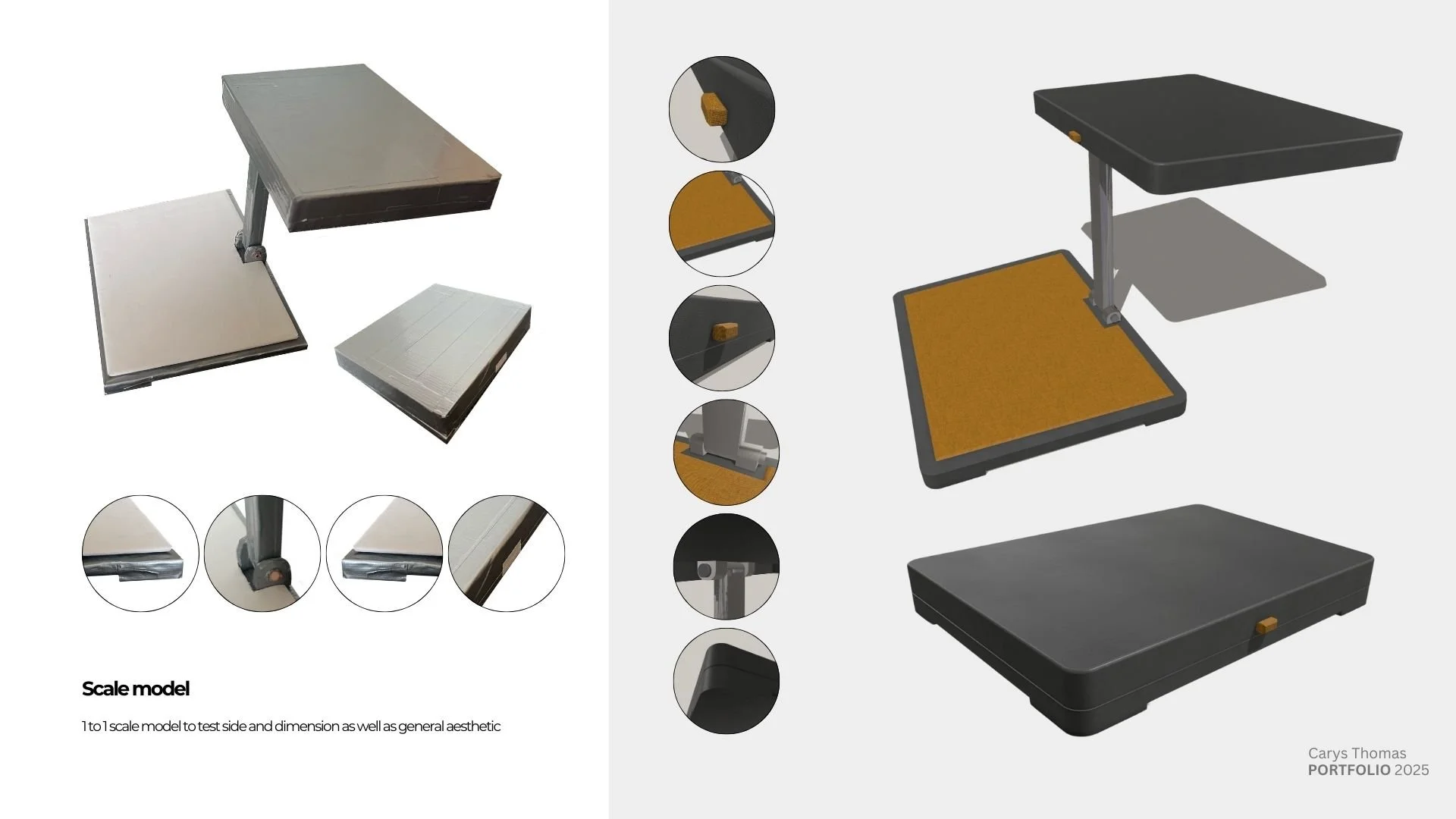 Scale model

1 to 1 scale model to test side and dimension as well as general aesthetic

Carys Thomas
PORTFOLIO 2025