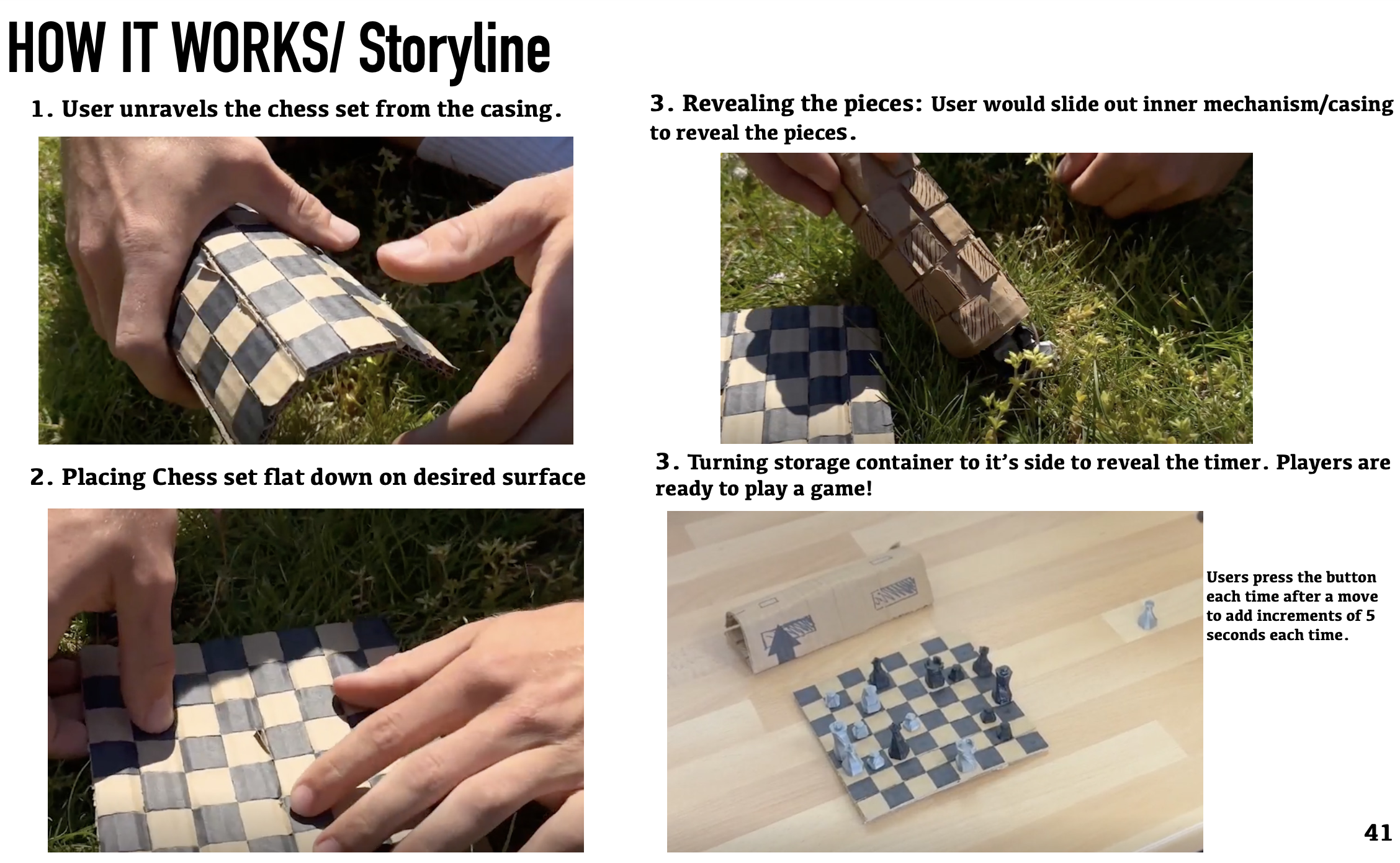 HOW IT WORKS/ Storyline

1. User unravels the chess set from the casing.

2. Placing Chess set flat down on desired surface

3. Revealing the pieces: User would slide out inner mechanism/casing to reveal the pieces.

3. Turning storage container to it's side to reveal the timer. Players are ready to play a game!

Users press the button each time after a move to add increments of 5 seconds each time.

41