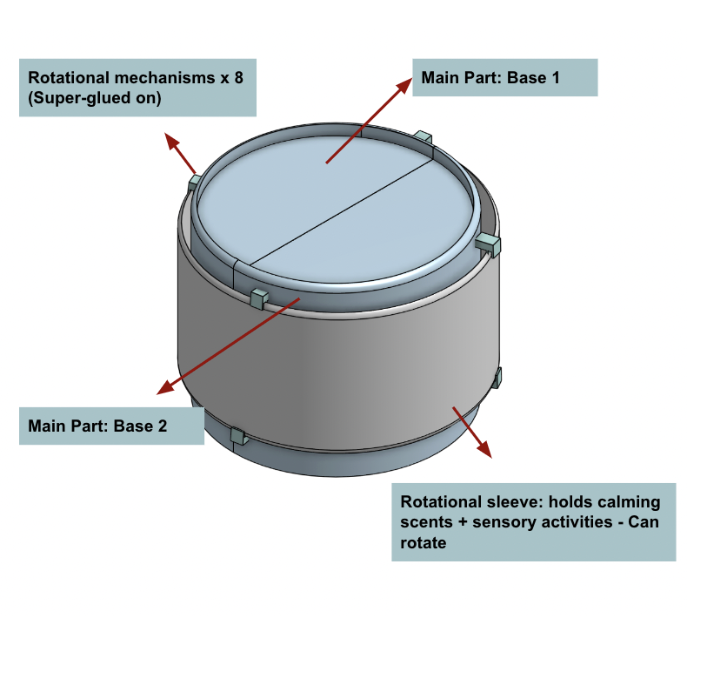 Rotational mechanisms x 8 (Super-glued on)

Main Part: Base 1

Main Part: Base 2

Rotational sleeve: holds calming scents + sensory activities - Can rotate