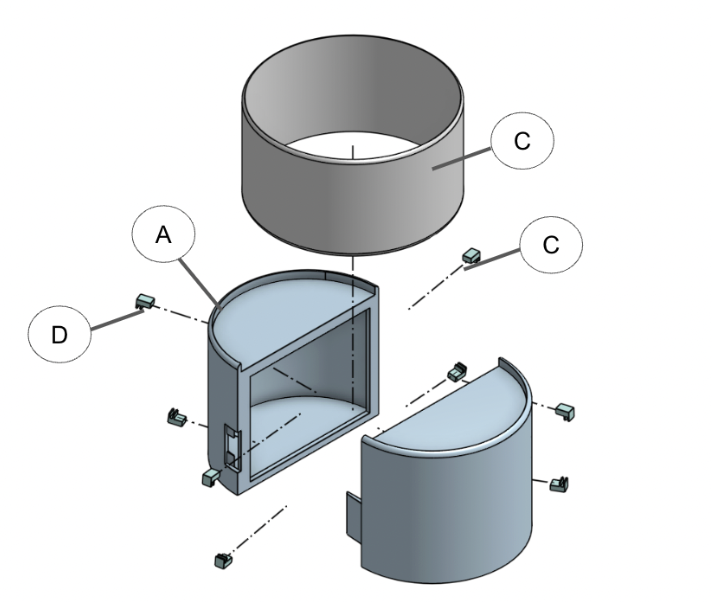 C
A
C
D