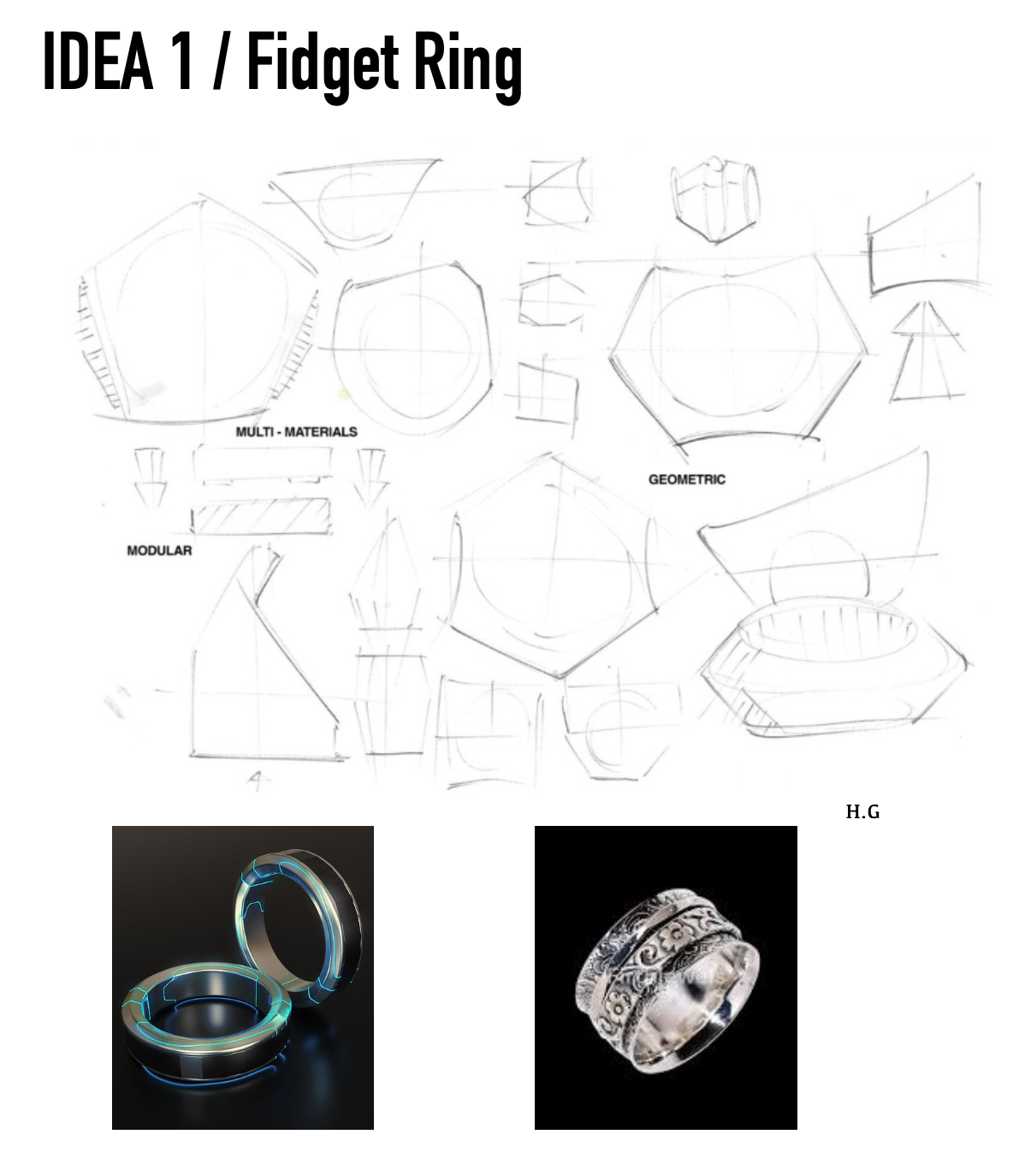 IDEA 1 / Fidget Ring

MULTI - MATERIALS

GEOMETRIC

MODULAR

H.G