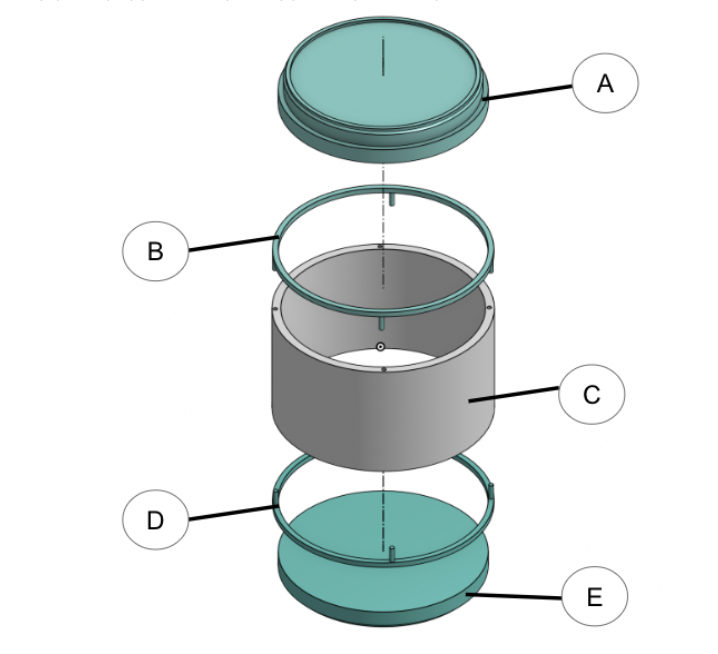 A
B
C
D
E