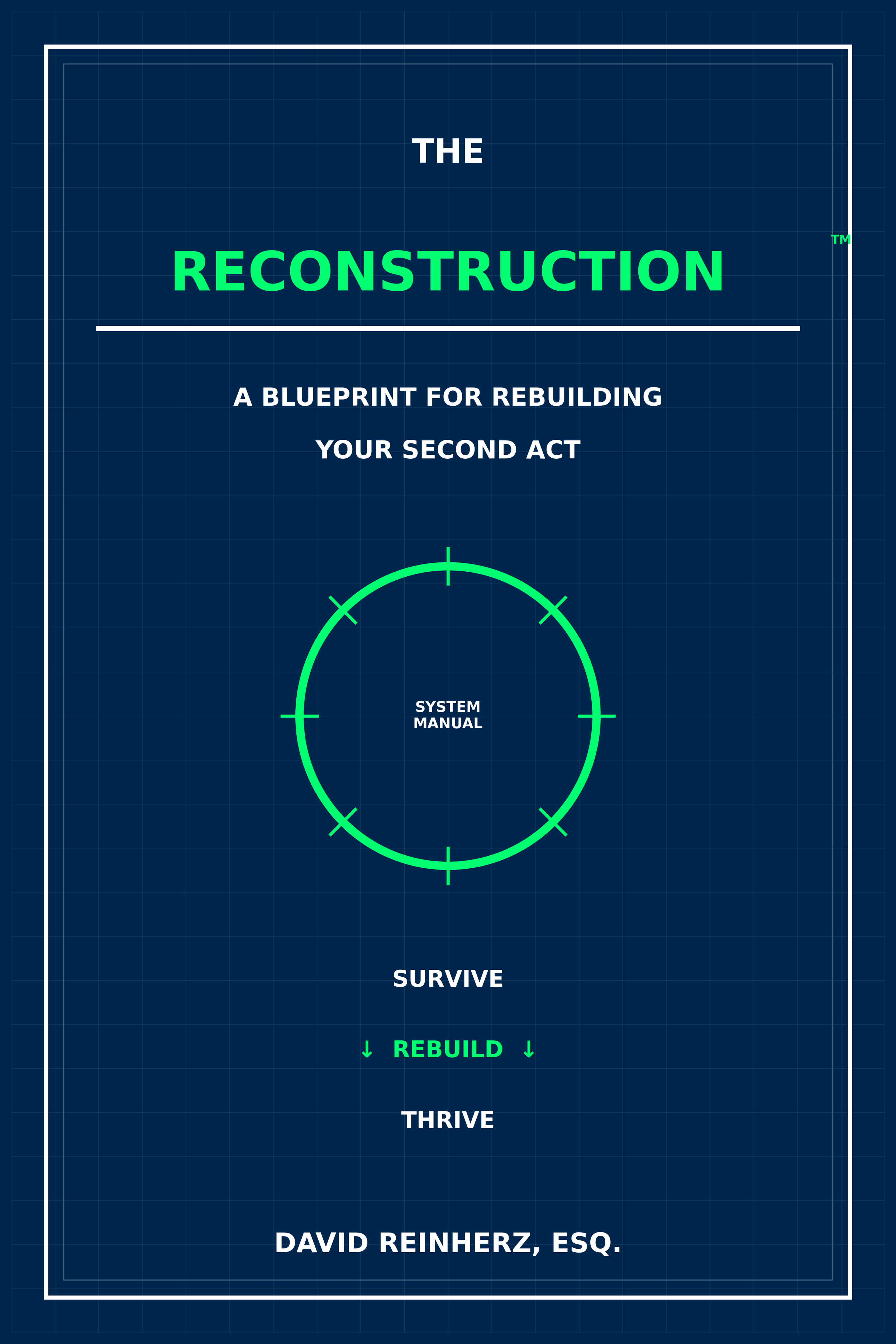 THE

RECONSTRUCTION™

A BLUEPRINT FOR REBUILDING YOUR SECOND ACT

SYSTEM
MANUAL

SURVIVE

↓ REBUILD ↓

THRIVE

DAVID REINHERZ, ESQ.