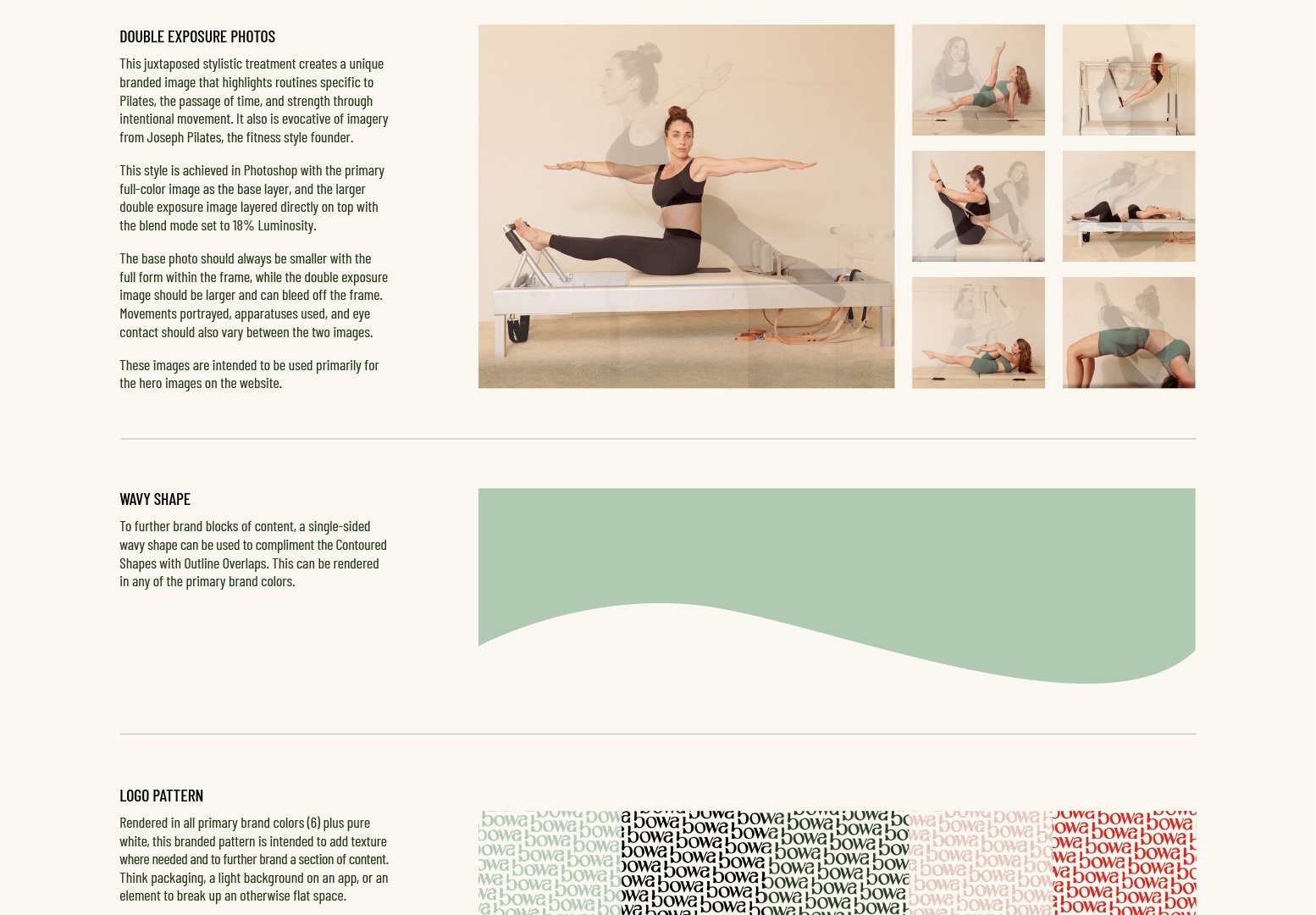 DOUBLE EXPOSURE PHOTOS

This juxtaposed stylistic treatment creates a unique branded image that highlights routines specific to Pilates, the passage of time, and strength through intentional movement. It also is evocative of imagery from Joseph Pilates, the fitness style founder.

This style is achieved in Photoshop with the primary full-color image as the base layer, and the larger double exposure image layered directly on top with the blend mode set to 18% Luminosity.

The base photo should always be smaller with the full form within the frame, while the double exposure image should be larger and can bleed off the frame. Movements portrayed, apparatuses used, and eye contact should also vary between the two images.

These images are intended to be used primarily for the hero images on the website.

WAVY SHAPE

To further brand blocks of content, a single-sided wavy shape can be used to compliment the Contoured Shapes with Outline Overlaps. This can be rendered in any of the primary brand colors.

LOGO PATTERN

Rendered in all primary brand colors (6) plus pure white, this branded pattern is intended to add texture where needed and to further brand a section of content. Think packaging, a light background on an app, or an element to break up an otherwise flat space.

bowa bowa bowa bowa bowa bowa bowa bowa bowa bowa bowa bowa