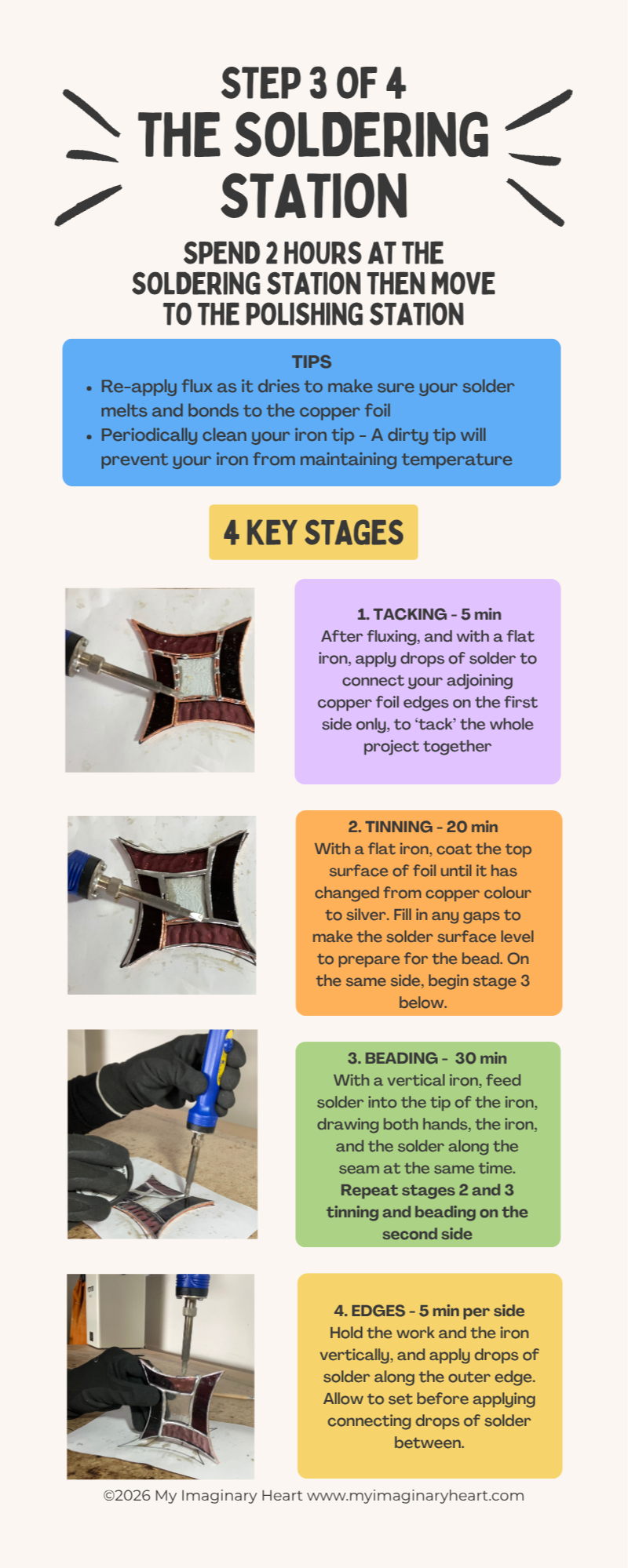 STEP 3 OF 4
THE SOLDERING STATION

SPEND 2 HOURS AT THE SOLDERING STATION THEN MOVE TO THE POLISHING STATION

TIPS
- Re-apply flux as it dries to make sure your solder melts and bonds to the copper foil
- Periodically clean your iron tip - A dirty tip will prevent your iron from maintaining temperature

4 KEY STAGES

1. TACKING - 5 min
After fluxing, and with a flat iron, apply drops of solder to connect your adjoining copper foil edges on the first side only, to 'tack' the whole project together

2. TINNING - 20 min
With a flat iron, coat the top surface of foil until it has changed from copper colour to silver. Fill in any gaps to make the solder surface level to prepare for the bead. On the same side, begin stage 3 below.

3. BEADING - 30 min
With a vertical iron, feed solder into the tip of the iron, drawing both hands, the iron, and the solder along the seam at the same time.
Repeat stages 2 and 3 tinning and beading on the second side

4. EDGES - 5 min per side
Hold the work and the iron vertically, and apply drops of solder along the outer edge. Allow to set before applying connecting drops of solder between.

©2026 My Imaginary Heart www.myimaginaryheart.com