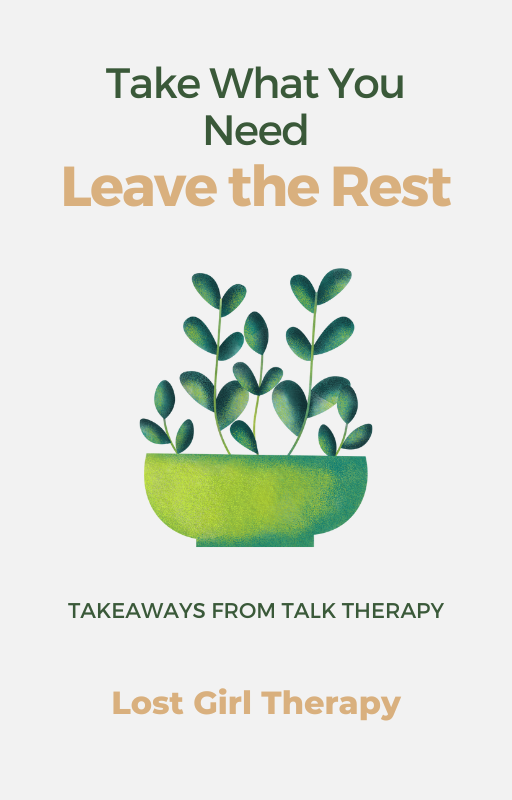 Take What You Need
Leave the Rest

TAKEAWAYS FROM TALK THERAPY

Lost Girl Therapy