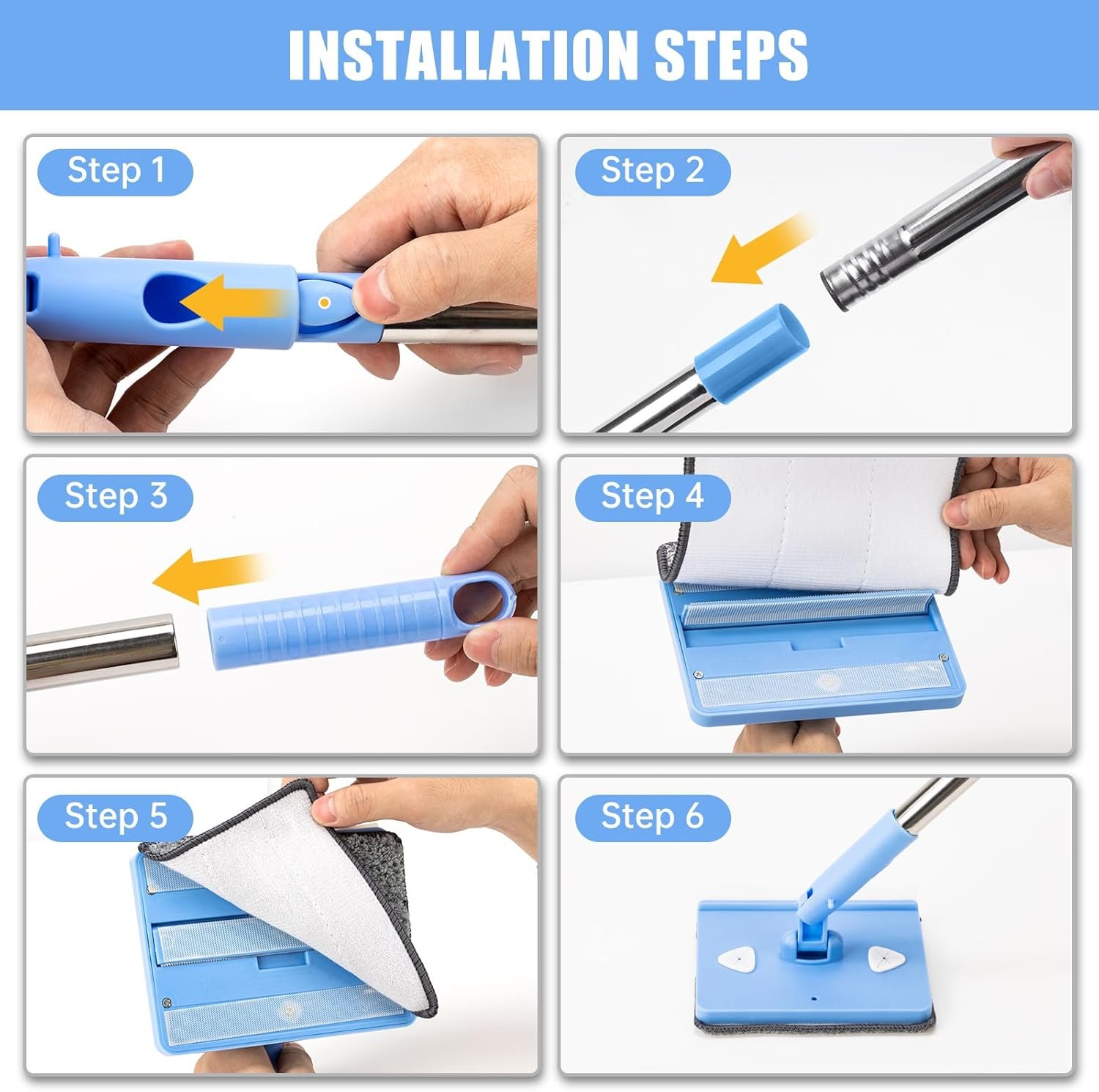 INSTALLATION STEPS

Step 1

Step 2

Step 3

Step 4

Step 5

Step 6