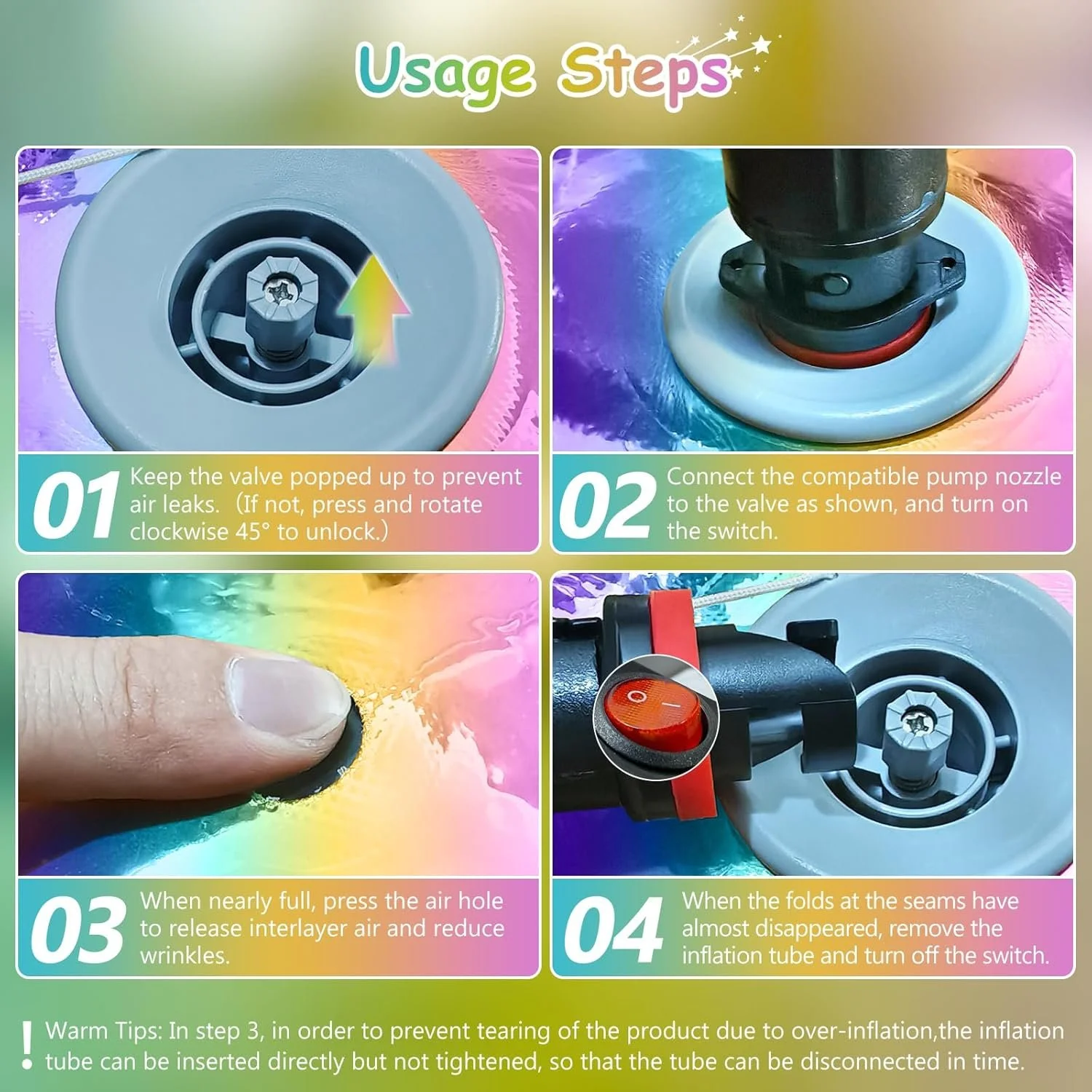 Usage Steps

01 Keep the valve popped up to prevent air leaks. (If not, press and rotate clockwise 45° to unlock.)

02 Connect the compatible pump nozzle to the valve as shown, and turn on the switch.

03 When nearly full, press the air hole to release interlayer air and reduce wrinkles.

04 When the folds at the seams have almost disappeared, remove the inflation tube and turn off the switch.

! Warm Tips: In step 3, in order to prevent tearing of the product due to over-inflation,the inflation tube can be inserted directly but not tightened, so that the tube can be disconnected in time.