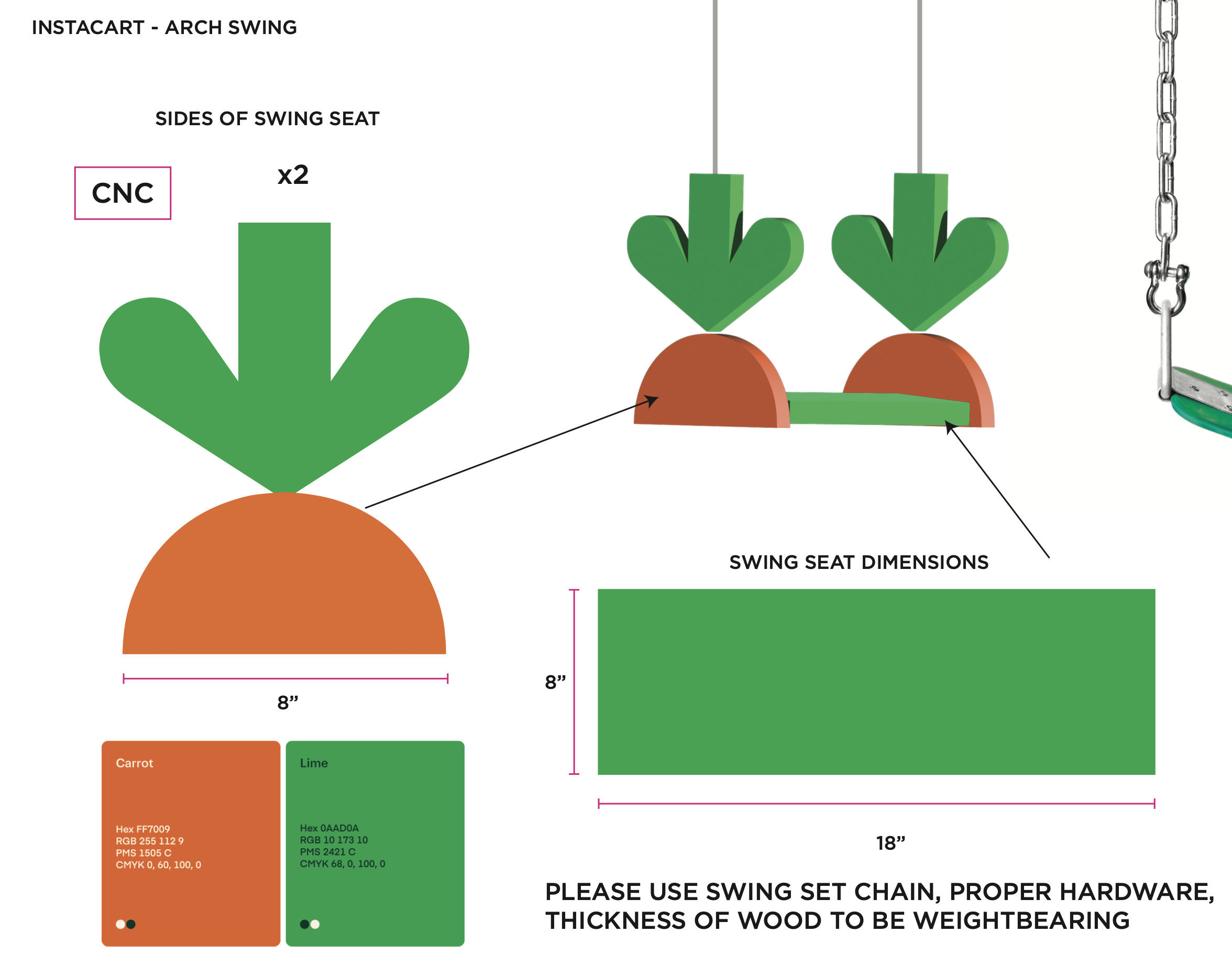 INSTACART - ARCH SWING

SIDES OF SWING SEAT

CNC

x2

8”

Carrot

Hex FF7009
RGB 255 112 9
PMS 1505 C
CMYK 0, 60, 100, 0

Lime

Hex 0AAD0A
RGB 10 173 10
PMS 2421 C
CMYK 68, 0, 100, 0

SWING SEAT DIMENSIONS

8”

18”

PLEASE USE SWING SET CHAIN, PROPER HARDWARE, THICKNESS OF WOOD TO BE WEIGHTBEARING