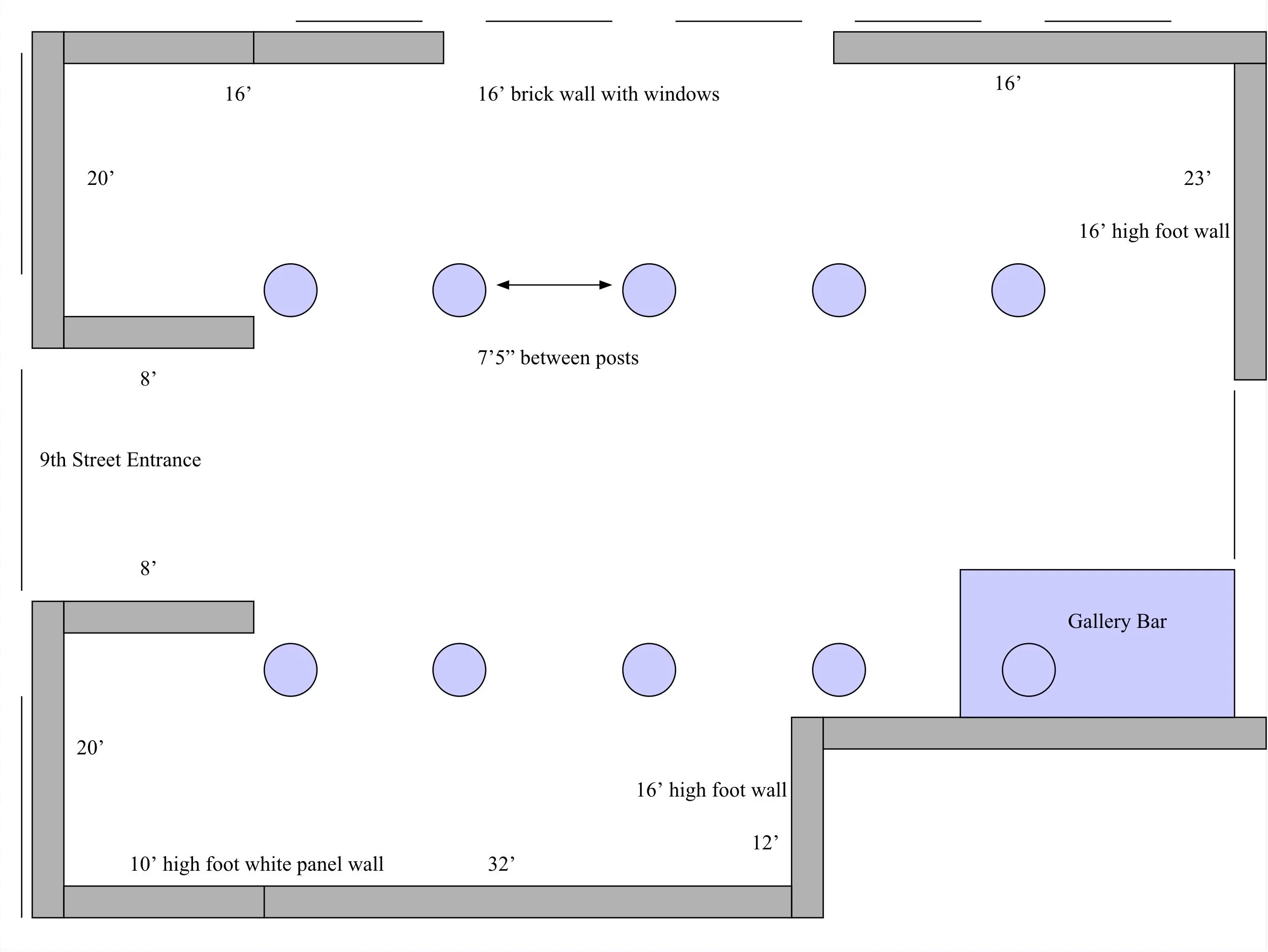 16’

16’ brick wall with windows

16’

20’

23’

16’ high foot wall

7’5” between posts

8’

9th Street Entrance

8’

Gallery Bar

20’

16’ high foot wall

12’

10’ high foot white panel wall

32’