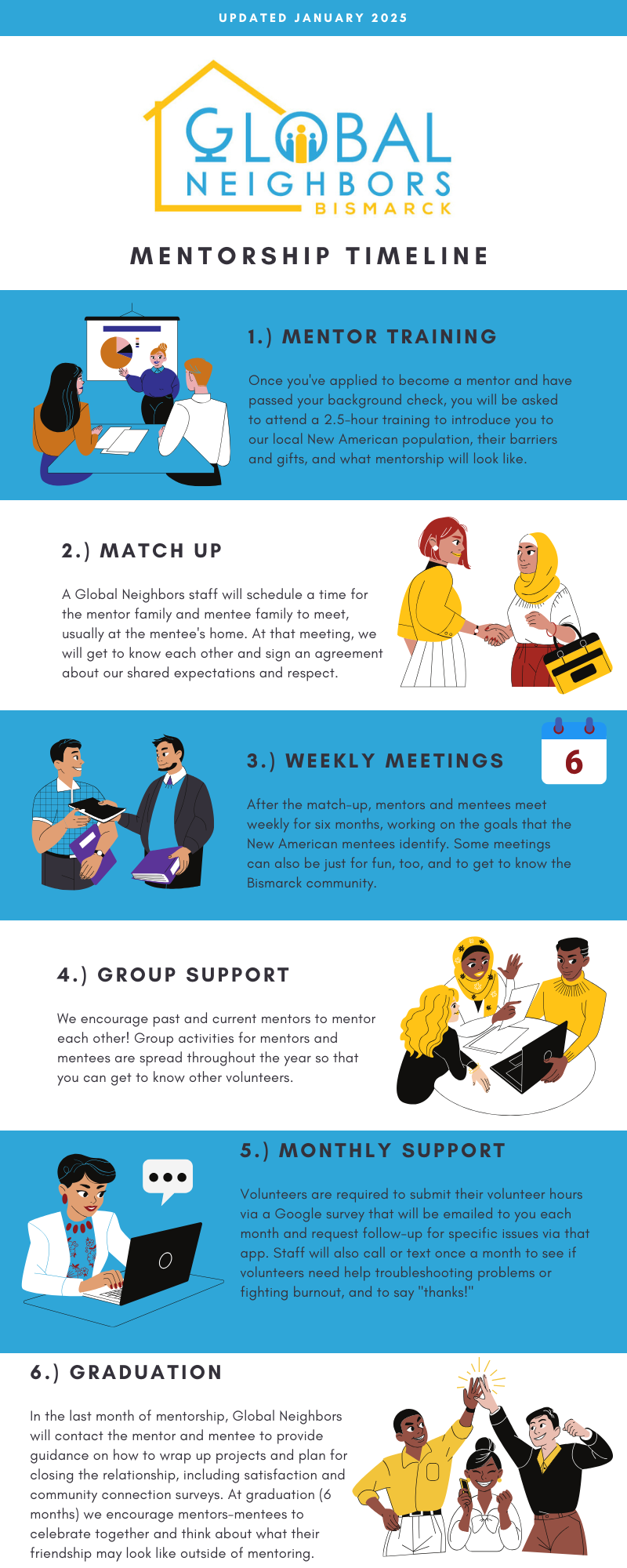 UPDATED JANUARY 2025

GLOBAL NEIGHBORS BISMARCK

MENTORSHIP TIMELINE

1.) MENTOR TRAINING

Once you've applied to become a mentor and have passed your background check, you will be asked to attend a 2.5-hour training to introduce you to our local New American population, their barriers and gifts, and what mentorship will look like.

2.) MATCH UP

A Global Neighbors staff will schedule a time for the mentor family and mentee family to meet, usually at the mentee's home. At that meeting, we will get to know each other and sign an agreement about our shared expectations and respect.

3.) WEEKLY MEETINGS

6

After the match-up, mentors and mentees meet weekly for six months, working on the goals that the New American mentees identify. Some meetings can also be just for fun, too, and to get to know the Bismarck community.

4.) GROUP SUPPORT

We encourage past and current mentors to mentor each other! Group activities for mentors and mentees are spread throughout the year so that you can get to know other volunteers.

5.) MONTHLY SUPPORT

Volunteers are required to submit their volunteer hours via a Google survey that will be emailed to you each month and request follow-up for specific issues via that app. Staff will also call or text once a month to see if volunteers need help troubleshooting problems or fighting burnout, and to say "thanks!"

6.) GRADUATION

In the last month of mentorship, Global Neighbors will contact the mentor and mentee to provide guidance on how to wrap up projects and plan for closing the relationship, including satisfaction and community connection surveys. At graduation (6 months) we encourage mentors-mentees to celebrate together and think about what their friendship may look like outside of mentoring.