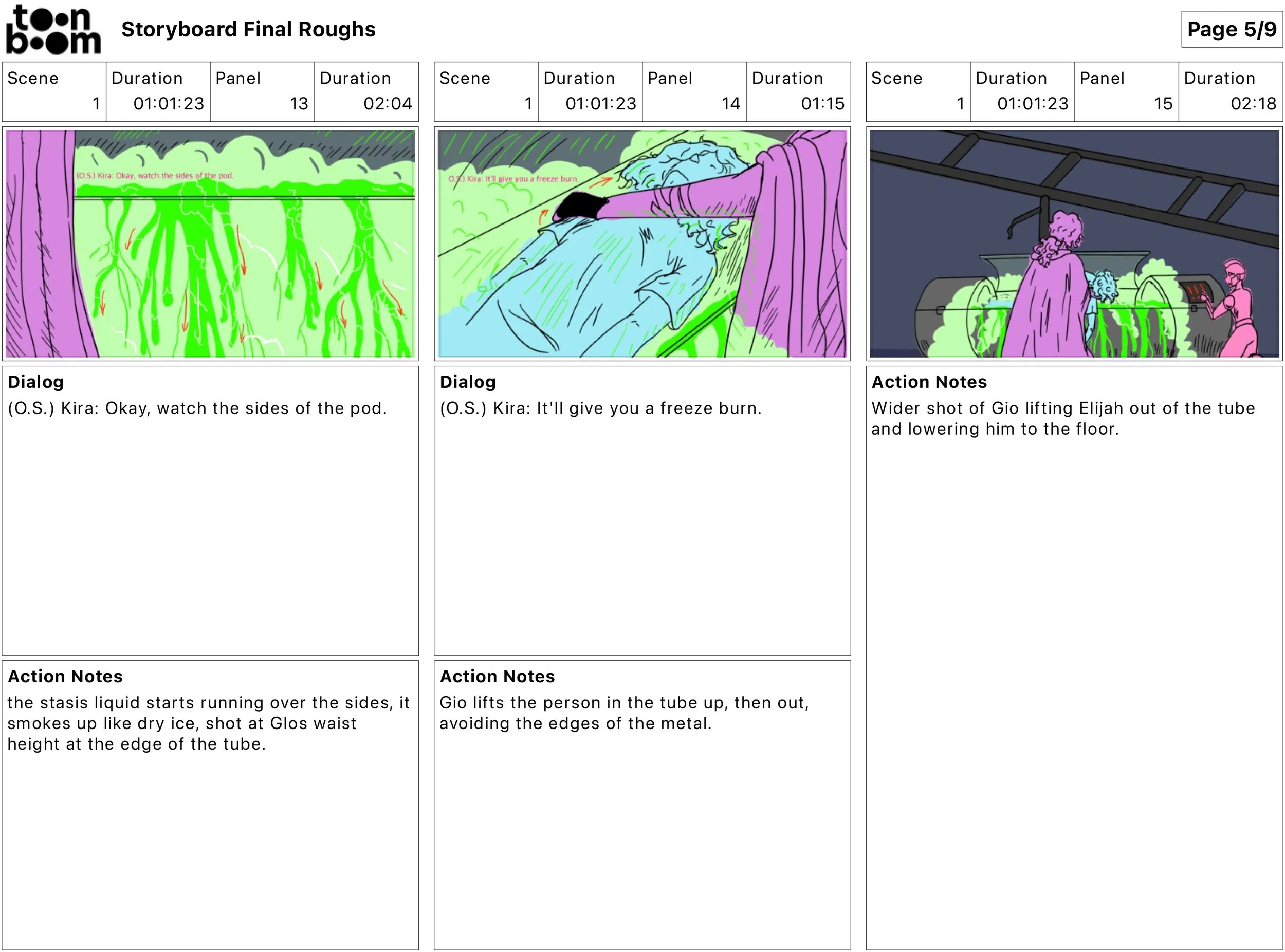 toon boom Storyboard Final Roughs

Page 5/9

| Scene | Duration | Panel | Duration |
|---|---|---|---|
| 1 | 01:01:23 | 13 | 02:04 |

(O.S.) Kira: Okay, watch the sides of the pod.

**Dialog**
(O.S.) Kira: Okay, watch the sides of the pod.

**Action Notes**
the stasis liquid starts running over the sides, it smokes up like dry ice, shot at Glos waist height at the edge of the tube.

| Scene | Duration | Panel | Duration |
|---|---|---|---|
| 1 | 01:01:23 | 14 | 01:15 |

O.S.) Kira: It'll give you a freeze burn.

**Dialog**
(O.S.) Kira: It'll give you a freeze burn.

**Action Notes**
Gio lifts the person in the tube up, then out, avoiding the edges of the metal.

| Scene | Duration | Panel | Duration |
|---|---|---|---|
| 1 | 01:01:23 | 15 | 02:18 |

**Action Notes**
Wider shot of Gio lifting Elijah out of the tube and lowering him to the floor.