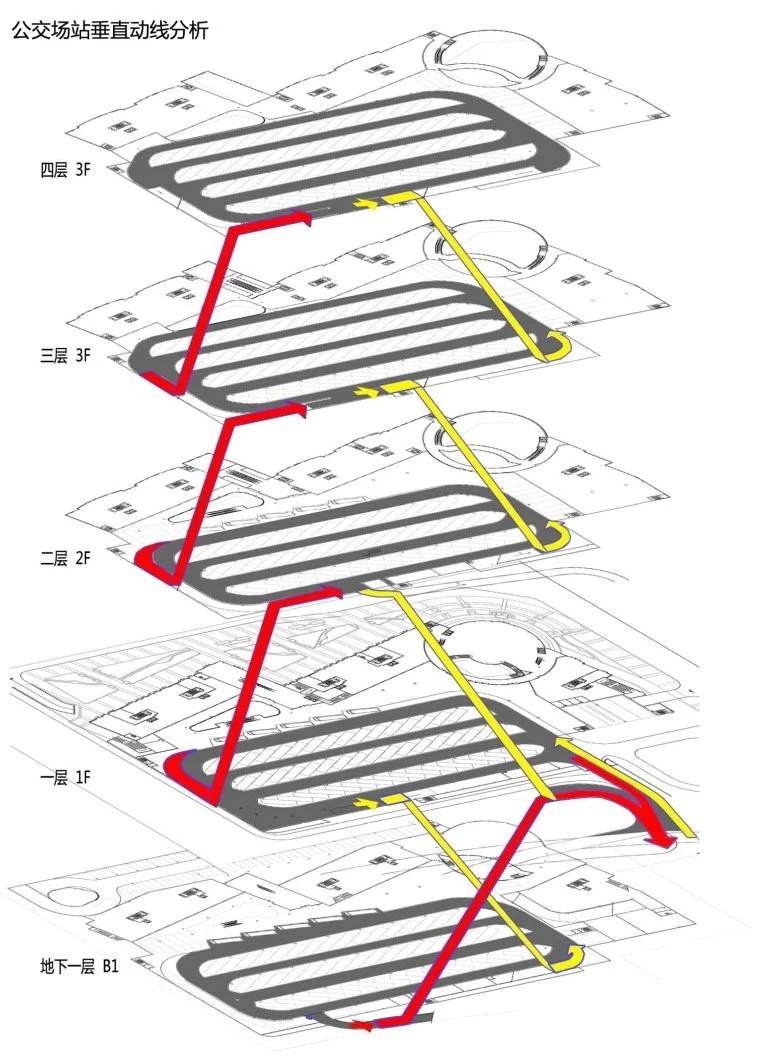 公交场站垂直动线分析

四层 3F

三层 3F

二层 2F

一层 1F

地下一层 B1