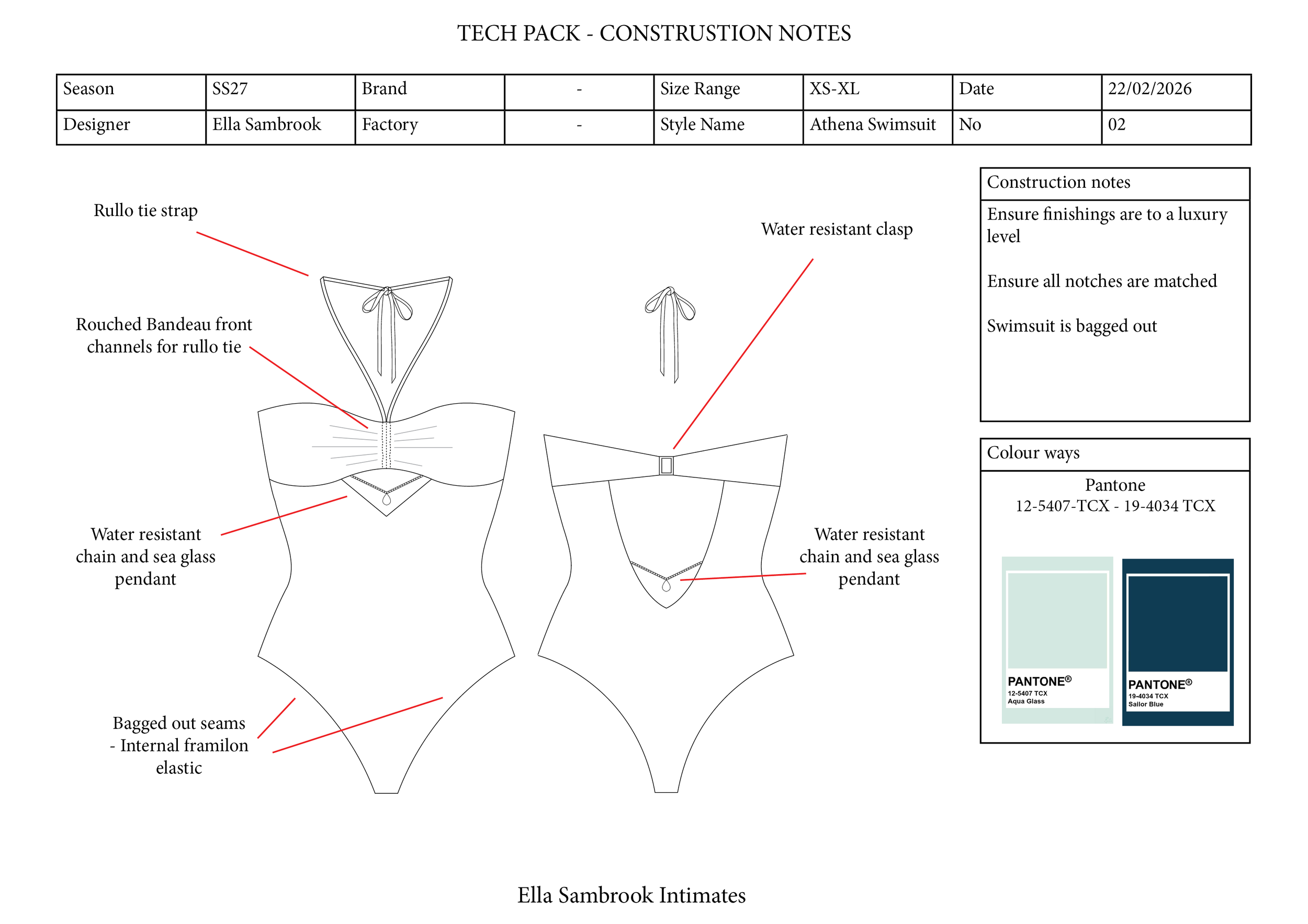 TECH PACK - CONSTRUSTION NOTES

| Season | SS27 | Brand | - | Size Range | XS-XL | Date | 22/02/2026 |
|---|---|---|---|---|---|---|---|
| Designer | Ella Sambrook | Factory | - | Style Name | Athena Swimsuit | No | 02 |

Rullo tie strap

Rouched Bandeau front channels for rullo tie

Water resistant chain and sea glass pendant

Bagged out seams - Internal framilon elastic

Water resistant clasp

Water resistant chain and sea glass pendant

Construction notes

Ensure finishings are to a luxury level

Ensure all notches are matched

Swimsuit is bagged out

Colour ways

Pantone
12-5407-TCX - 19-4034 TCX

PANTONE®
12-5407 TCX
Aqua Glass

PANTONE®
19-4034 TCX
Sailor Blue

Ella Sambrook Intimates