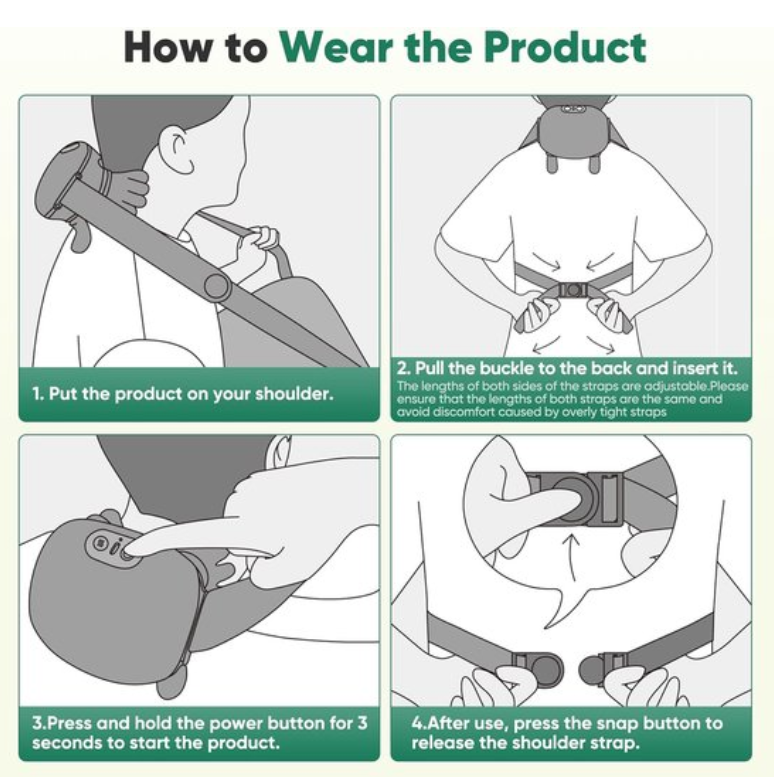 How to Wear the Product

1. Put the product on your shoulder.

2. Pull the buckle to the back and insert it.
The lengths of both sides of the straps are adjustable.Please ensure that the lengths of both straps are the same and avoid discomfort caused by overly tight straps

3.Press and hold the power button for 3 seconds to start the product.

4.After use, press the snap button to release the shoulder strap.