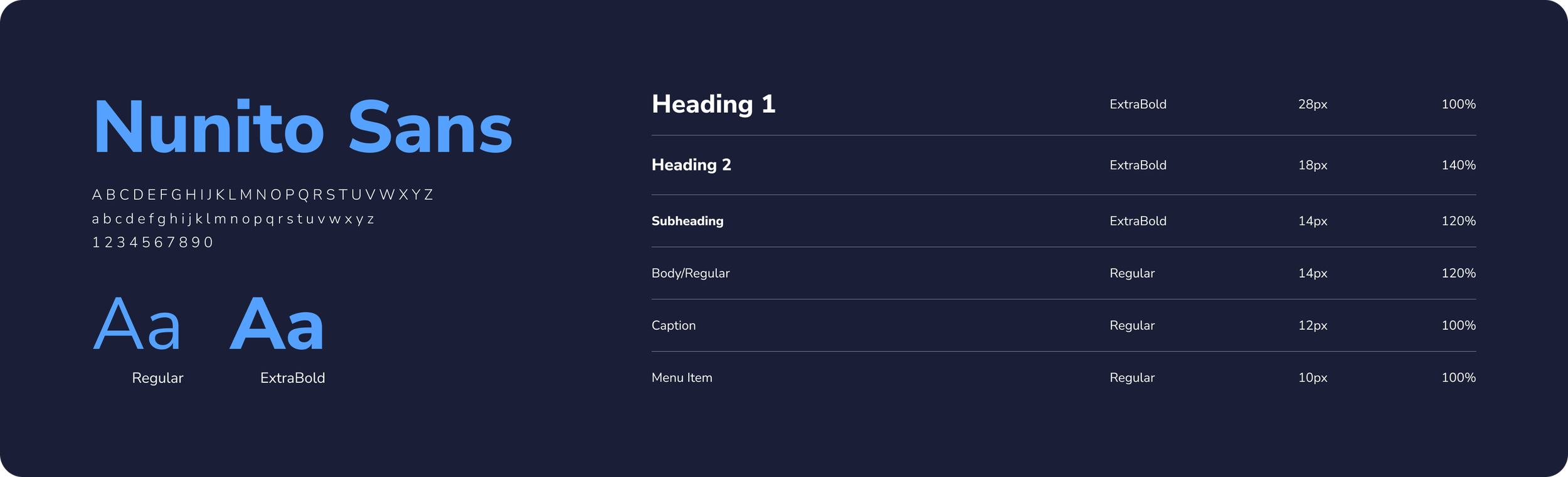 Nunito Sans

A B C D E F G H I J K L M N O P Q R S T U V W X Y Z
a b c d e f g h i j k l m n o p q r s t u v w x y z
1 2 3 4 5 6 7 8 9 0

Aa Aa
Regular ExtraBold

| Heading 1 | ExtraBold | 28px | 100% |
|---|---|---|---|
| Heading 2 | ExtraBold | 18px | 140% |
| Subheading | ExtraBold | 14px | 120% |
| Body/Regular | Regular | 14px | 120% |
| Caption | Regular | 12px | 100% |
| Menu Item | Regular | 10px | 100% |