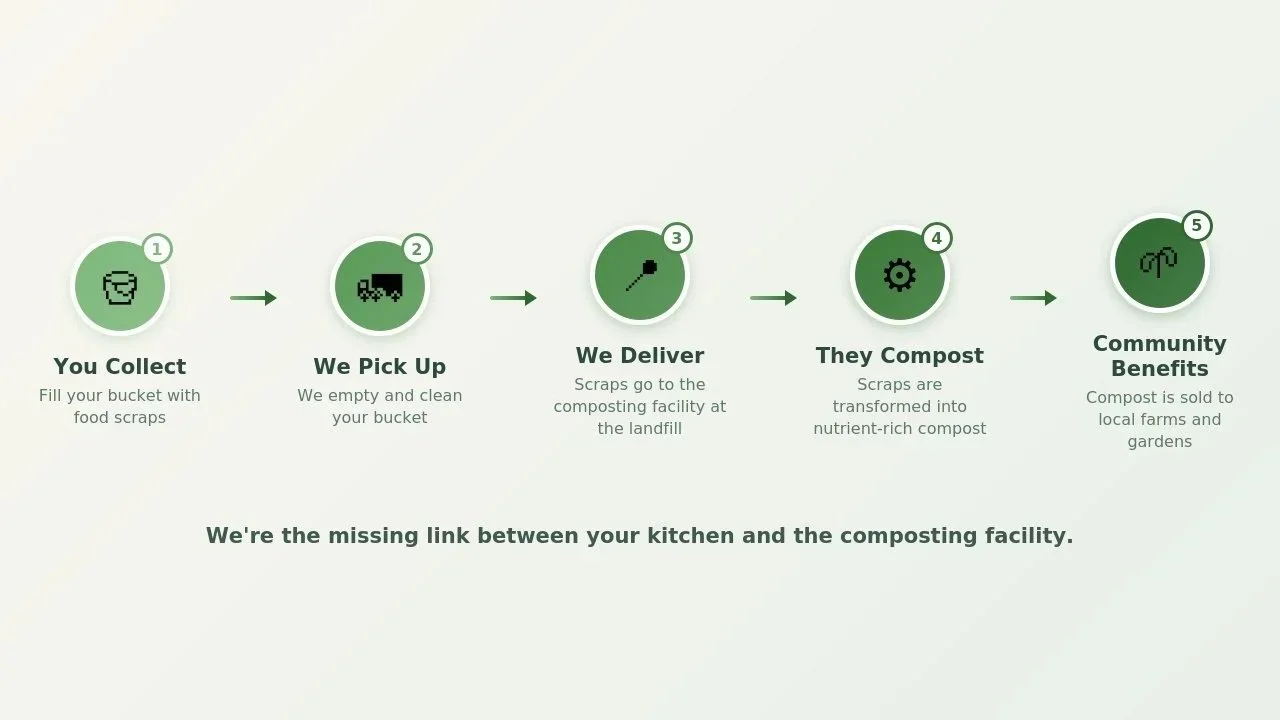 1
You Collect
Fill your bucket with food scraps

2
We Pick Up
We empty and clean your bucket

3
We Deliver
Scraps go to the composting facility at the landfill

4
They Compost
Scraps are transformed into nutrient-rich compost

5
Community Benefits
Compost is sold to local farms and gardens

We're the missing link between your kitchen and the composting facility.