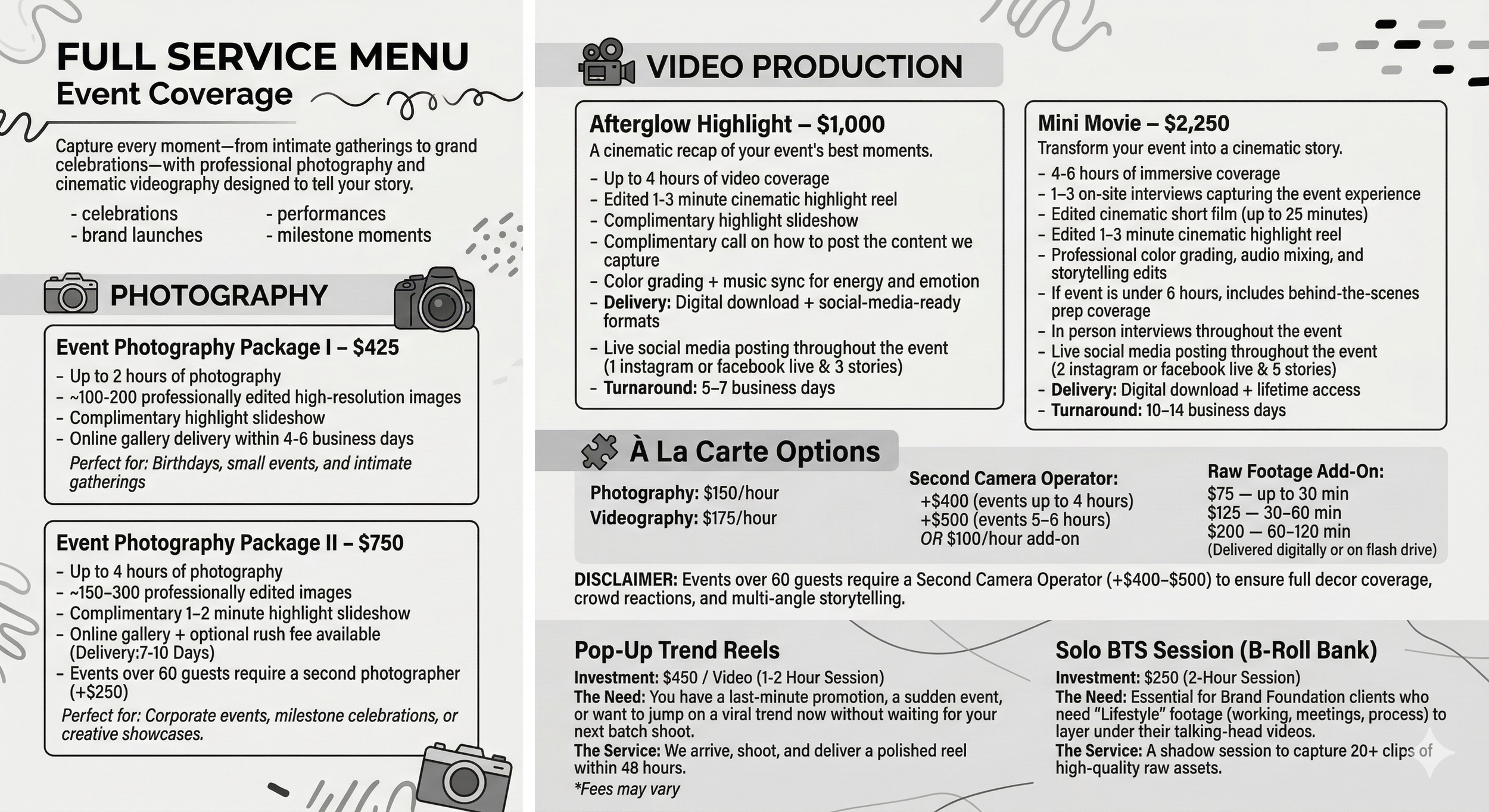 FULL SERVICE MENU
Event Coverage

Capture every moment—from intimate gatherings to grand celebrations—with professional photography and cinematic videography designed to tell your story.

- celebrations
- brand launches
- performances
- milestone moments

PHOTOGRAPHY

Event Photography Package I – $425
– Up to 2 hours of photography
– ~100-200 professionally edited high-resolution images
– Complimentary highlight slideshow
– Online gallery delivery within 4-6 business days
Perfect for: Birthdays, small events, and intimate gatherings

Event Photography Package II – $750
– Up to 4 hours of photography
– ~150–300 professionally edited images
– Complimentary 1–2 minute highlight slideshow
– Online gallery + optional rush fee available (Delivery:7-10 Days)
– Events over 60 guests require a second photographer (+$250)
Perfect for: Corporate events, milestone celebrations, or creative showcases.

VIDEO PRODUCTION

Afterglow Highlight – $1,000
A cinematic recap of your event's best moments.
– Up to 4 hours of video coverage
– Edited 1-3 minute cinematic highlight reel
– Complimentary highlight slideshow
– Complimentary call on how to post the content we capture
– Color grading + music sync for energy and emotion
– Delivery: Digital download + social-media-ready formats
– Live social media posting throughout the event (1 instagram or facebook live & 3 stories)
– Turnaround: 5–7 business days

Mini Movie – $2,250
Transform your event into a cinematic story.
– 4-6 hours of immersive coverage
– 1–3 on-site interviews capturing the event experience
– Edited cinematic short film (up to 25 minutes)
– Edited 1–3 minute cinematic highlight reel
– Professional color grading, audio mixing, and storytelling edits
– If event is under 6 hours, includes behind-the-scenes prep coverage
– In person interviews throughout the event
– Live social media posting throughout the event (2 instagram or facebook live & 5 stories)
– Delivery: Digital download + lifetime access
– Turnaround: 10–14 business days

À La Carte Options
Photography: $150/hour
Videography: $175/hour

Second Camera Operator:
+$400 (events up to 4 hours)
+$500 (events 5–6 hours)
OR $100/hour add-on

Raw Footage Add-On:
$75 — up to 30 min
$125 — 30–60 min
$200 — 60–120 min
(Delivered digitally or on flash drive)

DISCLAIMER: Events over 60 guests require a Second Camera Operator (+$400–$500) to ensure full decor coverage, crowd reactions, and multi-angle storytelling.

Pop-Up Trend Reels
Investment: $450 / Video (1-2 Hour Session)
The Need: You have a last-minute promotion, a sudden event, or want to jump on a viral trend now without waiting for your next batch shoot.
The Service: We arrive, shoot, and deliver a polished reel within 48 hours.
*Fees may vary

Solo BTS Session (B-Roll Bank)
Investment: $250 (2-Hour Session)
The Need: Essential for Brand Foundation clients who need “Lifestyle” footage (working, meetings, process) to layer under their talking-head videos.
The Service: A shadow session to capture 20+ clips of high-quality raw assets.