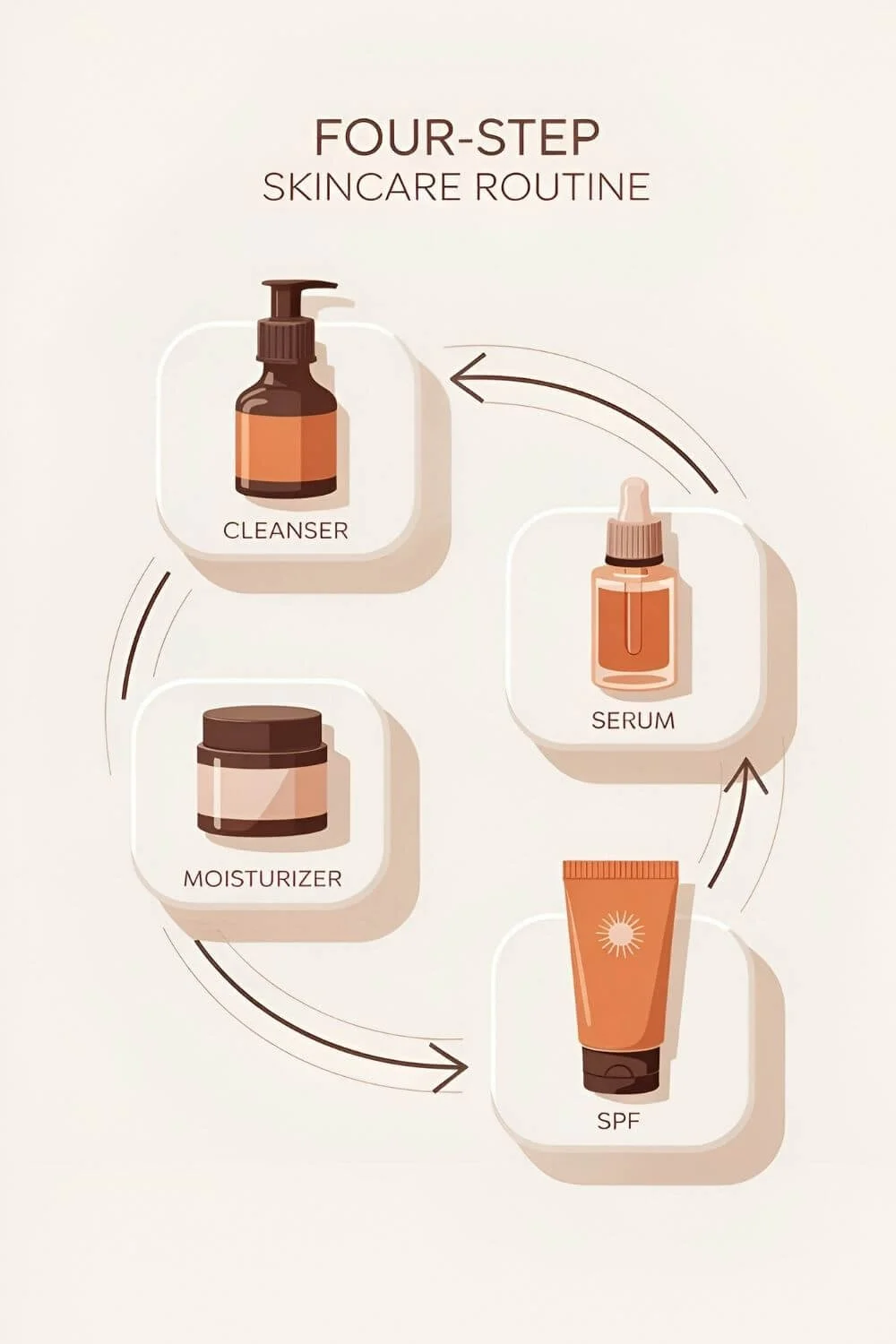 FOUR-STEP
SKINCARE ROUTINE

CLEANSER

SERUM

MOISTURIZER

SPF