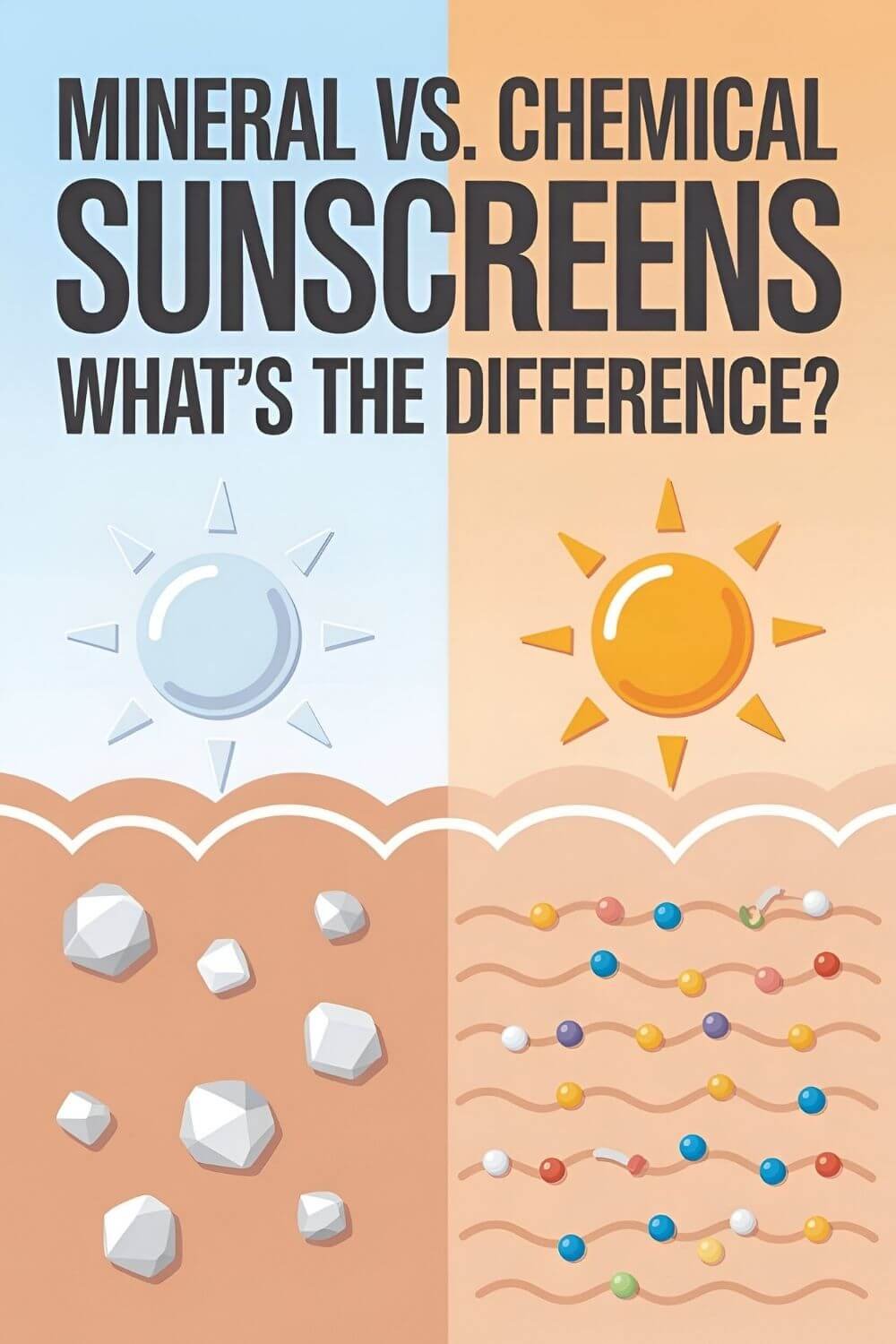 MINERAL VS. CHEMICAL
SUNSCREENS
WHAT'S THE DIFFERENCE?