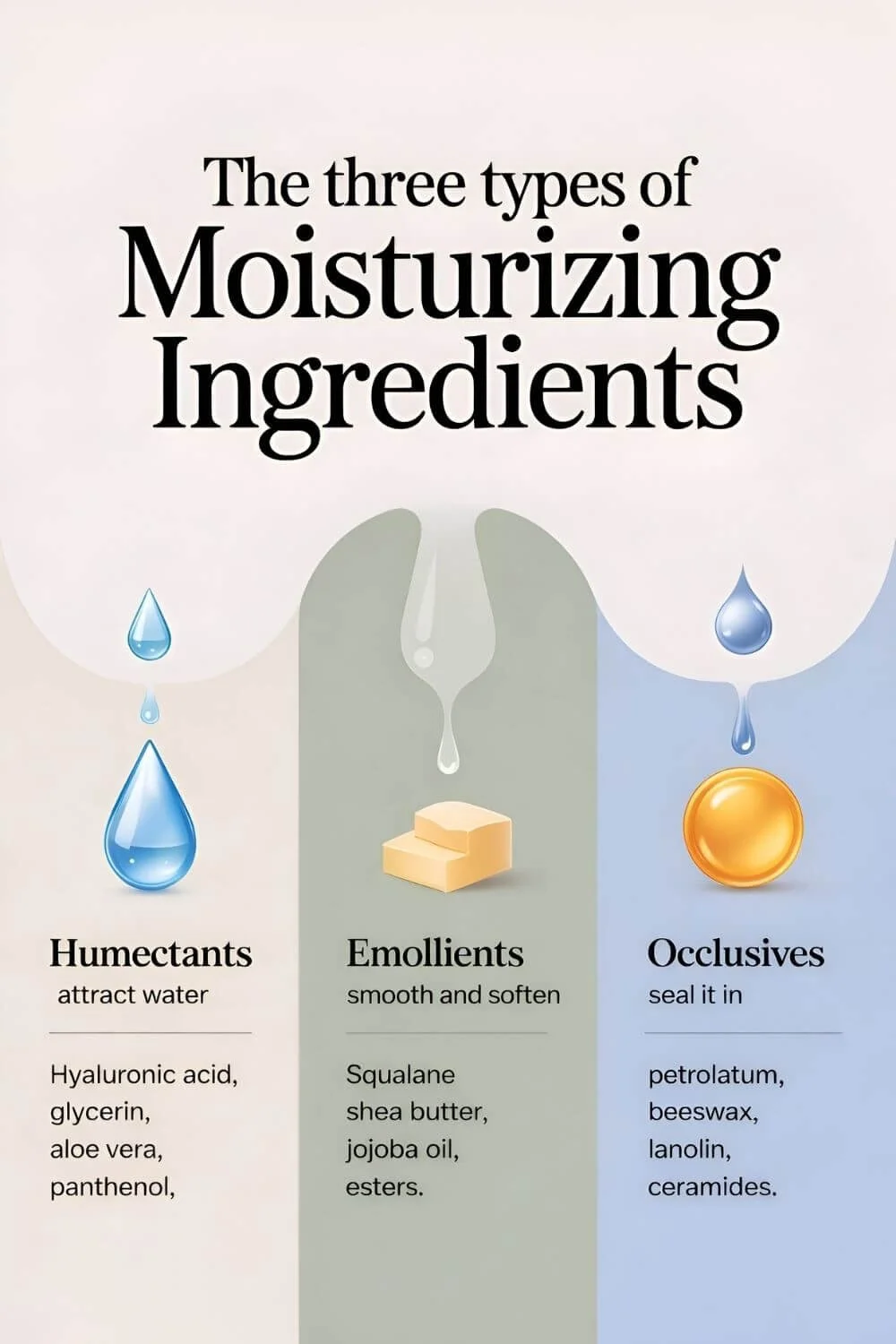 The three types of
Moisturizing
Ingredients

Humectants
attract water

Hyaluronic acid,
glycerin,
aloe vera,
panthenol,

Emollients
smooth and soften

Squalane
shea butter,
jojoba oil,
esters.

Occlusives
seal it in

petrolatum,
beeswax,
lanolin,
ceramides.