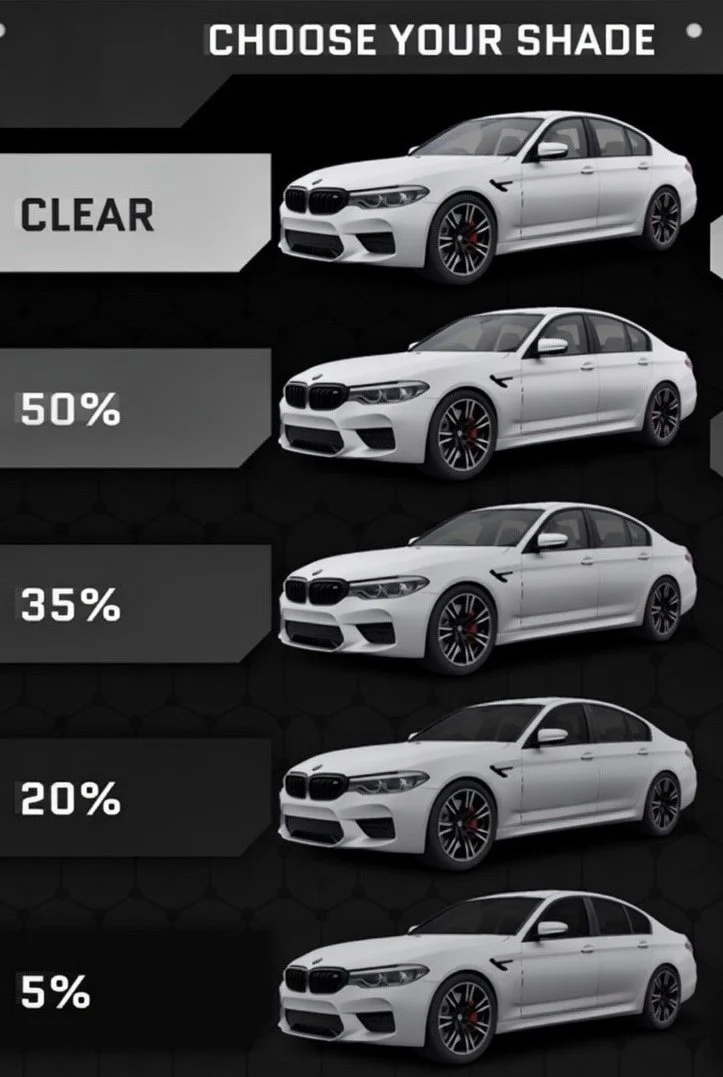 CHOOSE YOUR SHADE

CLEAR

50%

35%

20%

5%