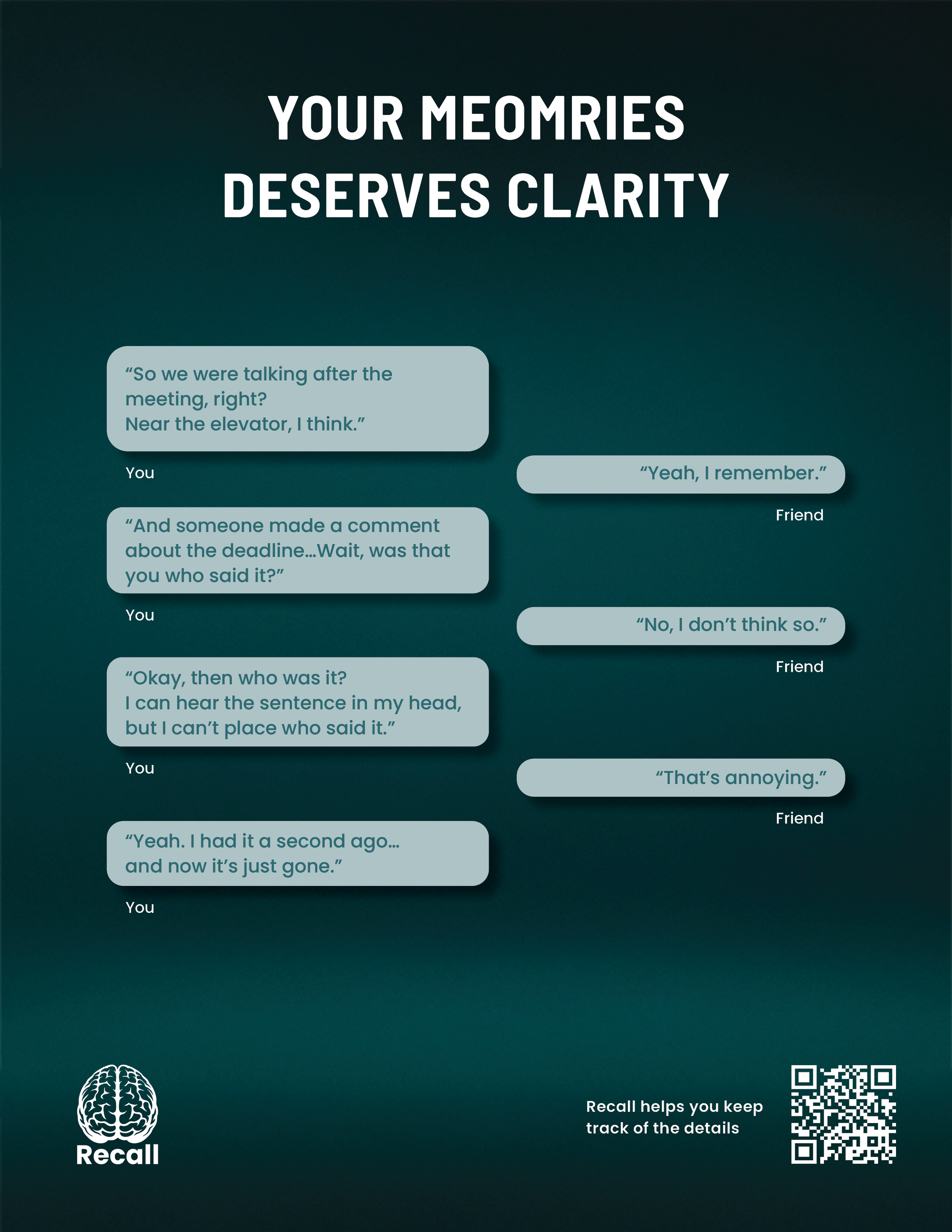 YOUR MEOMRIES DESERVES CLARITY

“So we were talking after the meeting, right?
Near the elevator, I think.”

You

“Yeah, I remember.”

Friend

“And someone made a comment about the deadline...Wait, was that you who said it?”

You

“No, I don’t think so.”

Friend

“Okay, then who was it?
I can hear the sentence in my head, but I can’t place who said it.”

You

“That’s annoying.”

Friend

“Yeah. I had it a second ago...
and now it’s just gone.”

You

Recall

Recall helps you keep track of the details