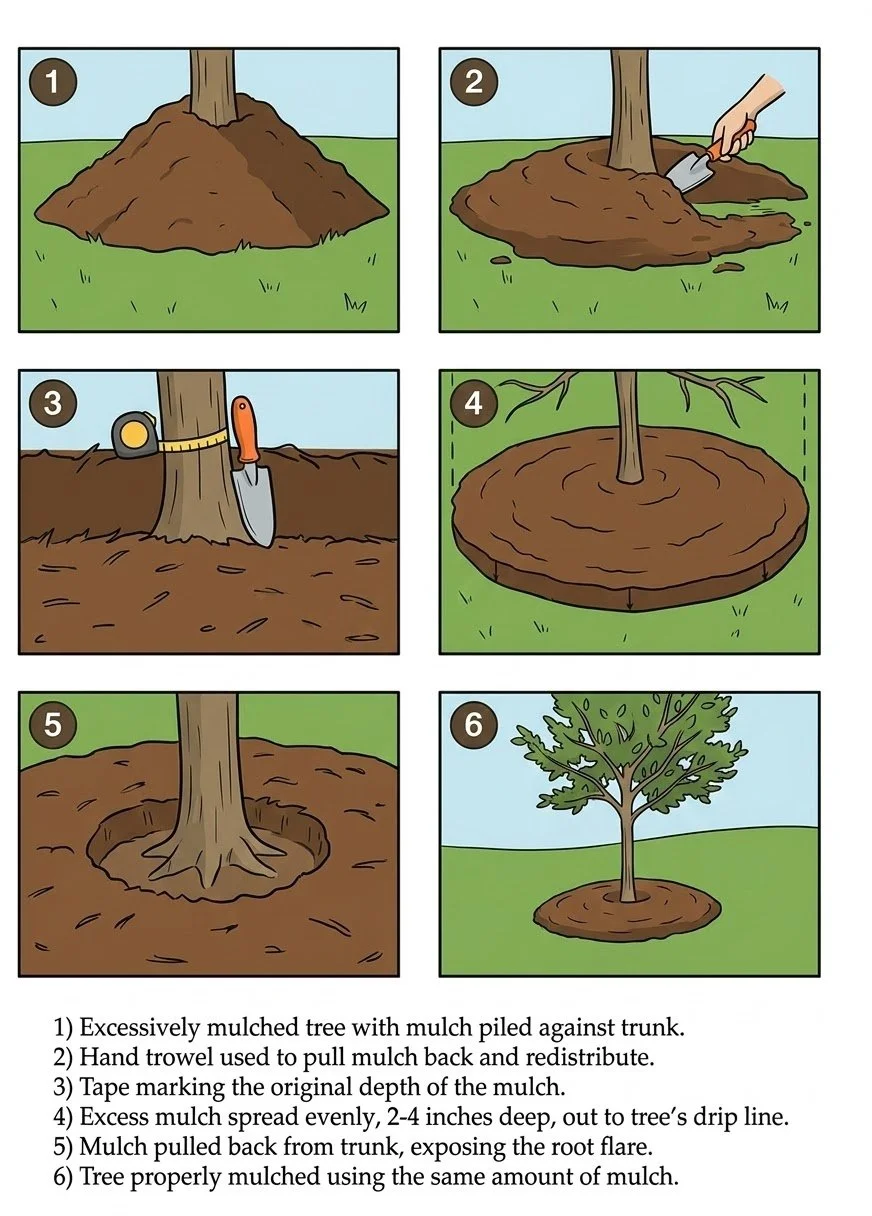 1

2

3

4

5

6

1) Excessively mulched tree with mulch piled against trunk.
2) Hand trowel used to pull mulch back and redistribute.
3) Tape marking the original depth of the mulch.
4) Excess mulch spread evenly, 2-4 inches deep, out to tree's drip line.
5) Mulch pulled back from trunk, exposing the root flare.
6) Tree properly mulched using the same amount of mulch.