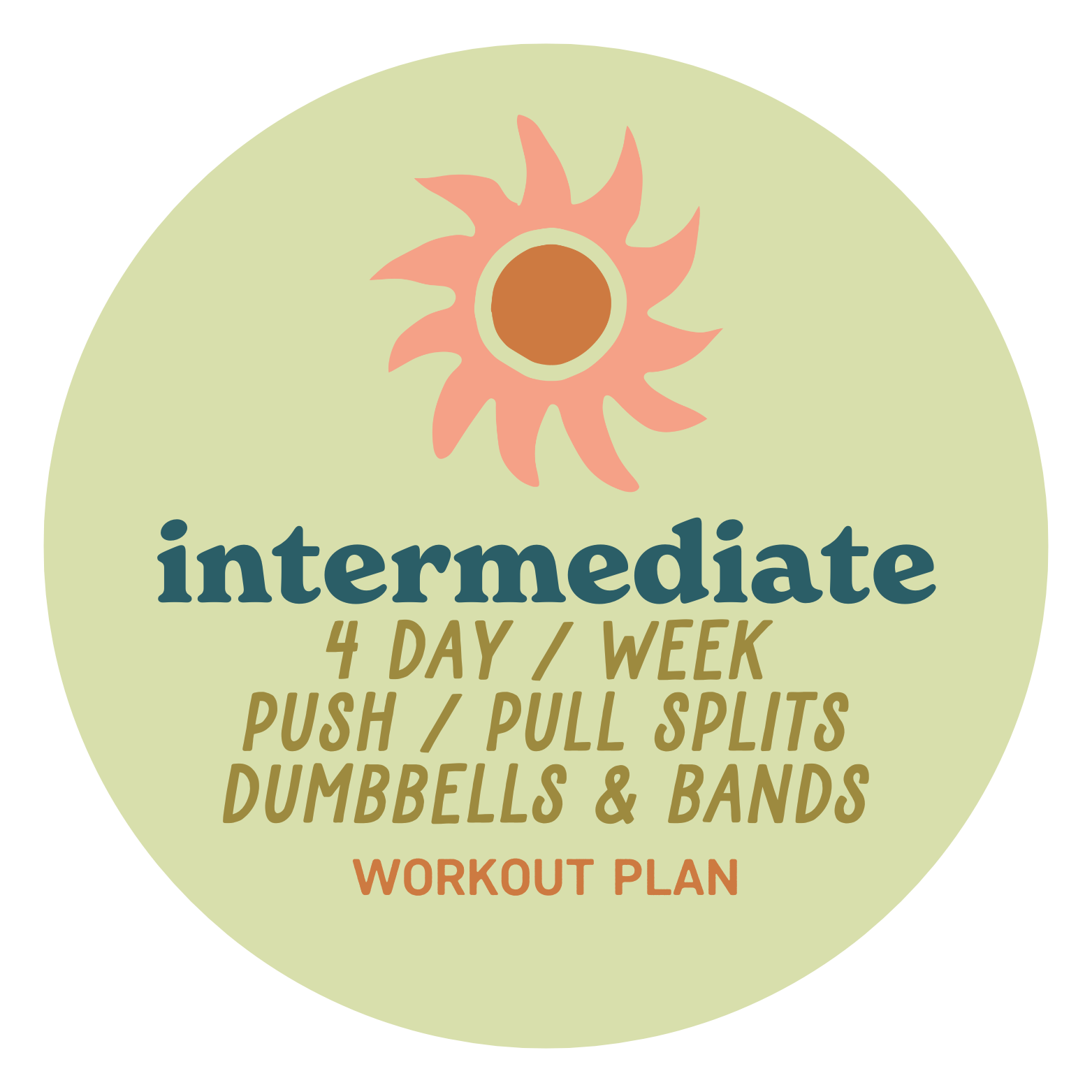 intermediate
4 DAY / WEEK
PUSH / PULL SPLITS
DUMBBELLS & BANDS
WORKOUT PLAN