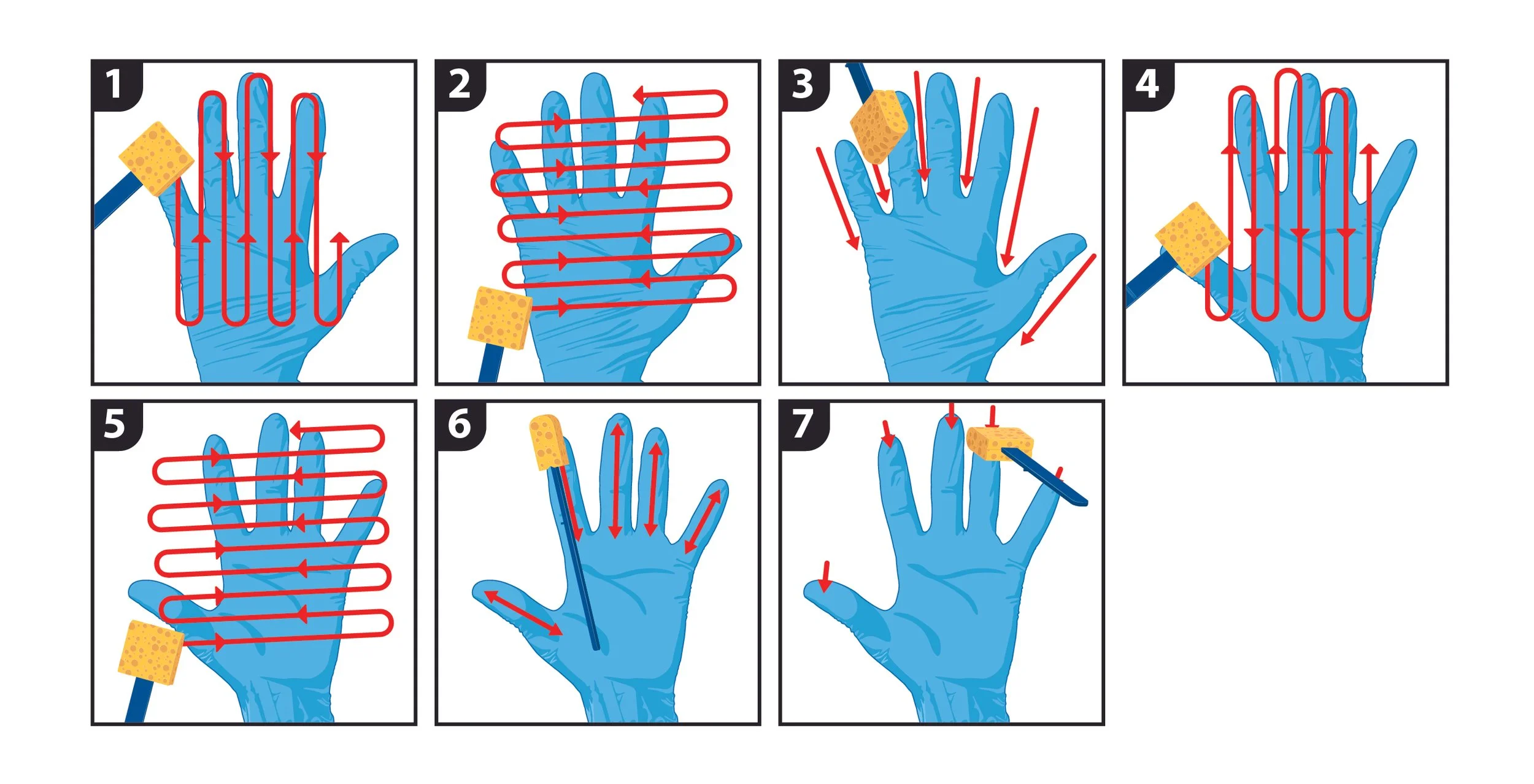 1

2

3

4

5

6

7