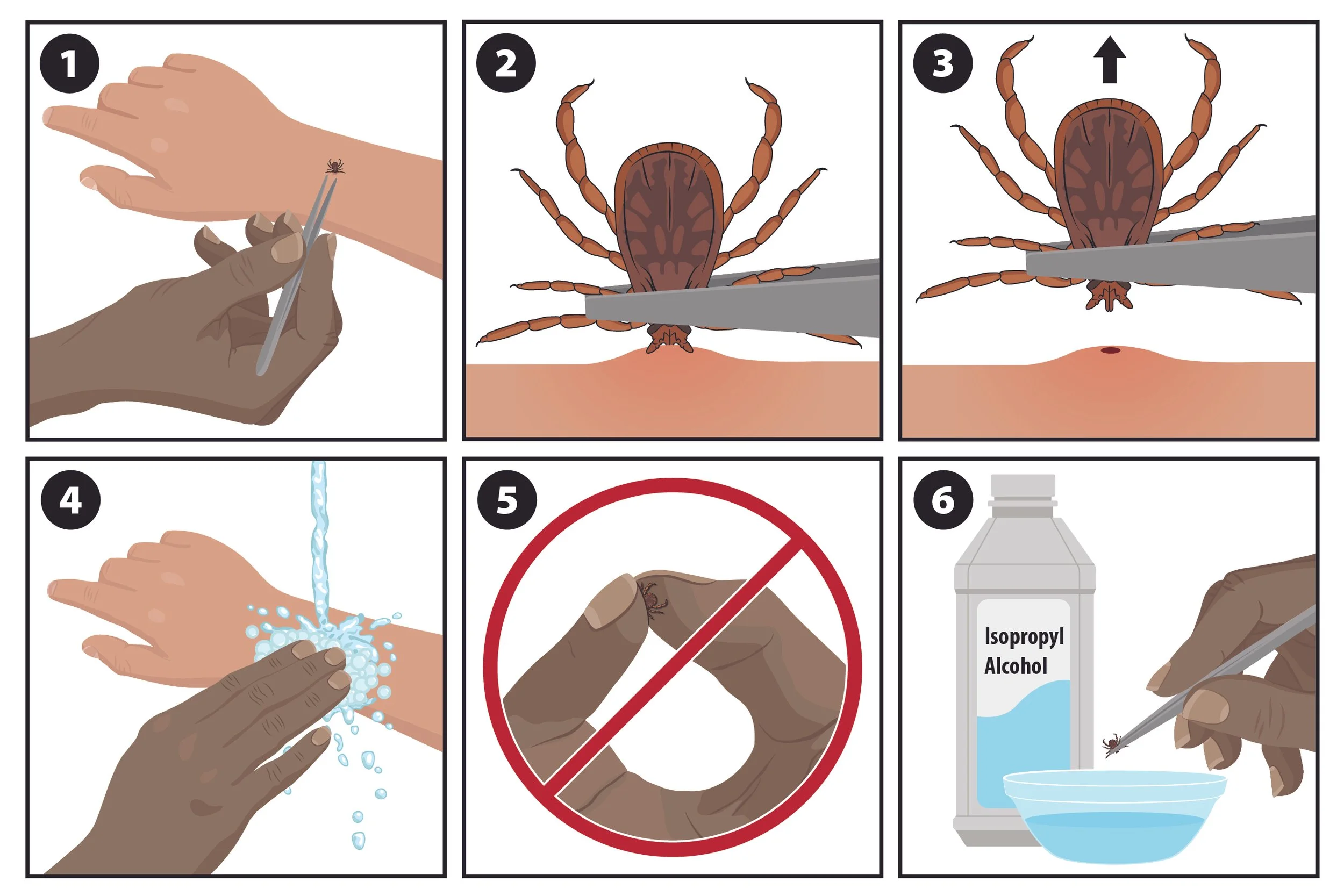 1

2

3

4

5

6

Isopropyl Alcohol